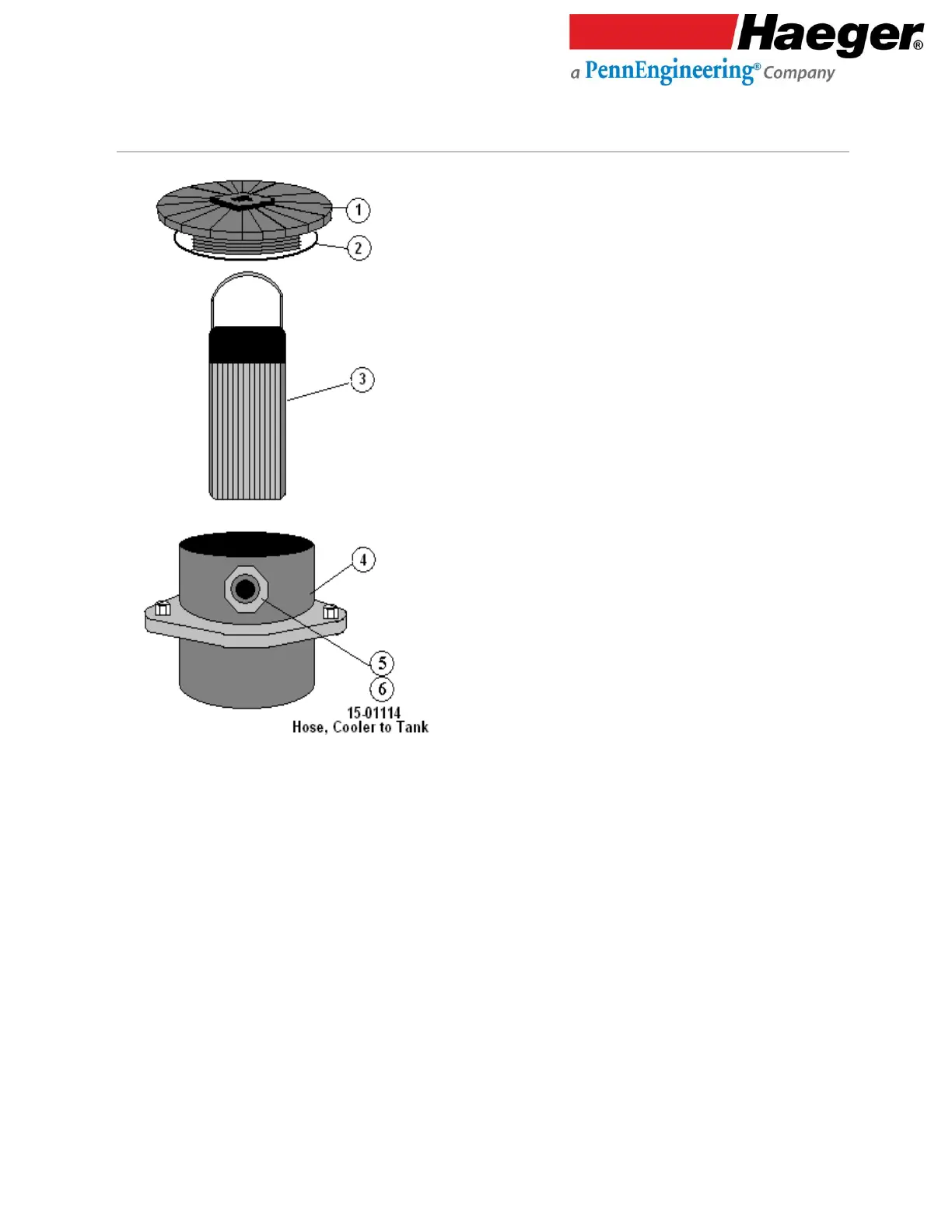 Haeger®
a PennEngineering® Company

1
2
3
4
5
6
15-01114
Hose, Cooler to Tank