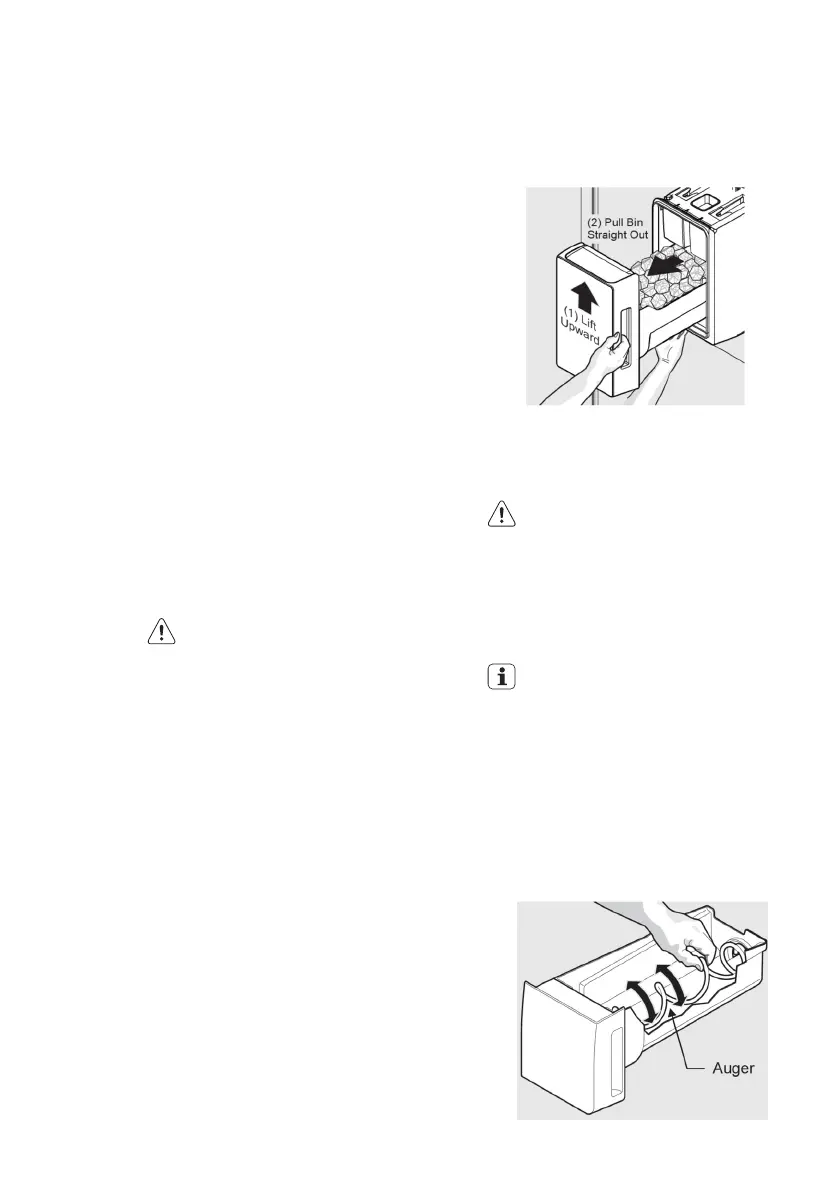 (2) Pull Bin Straight Out

(1) Lift Upward

Auger