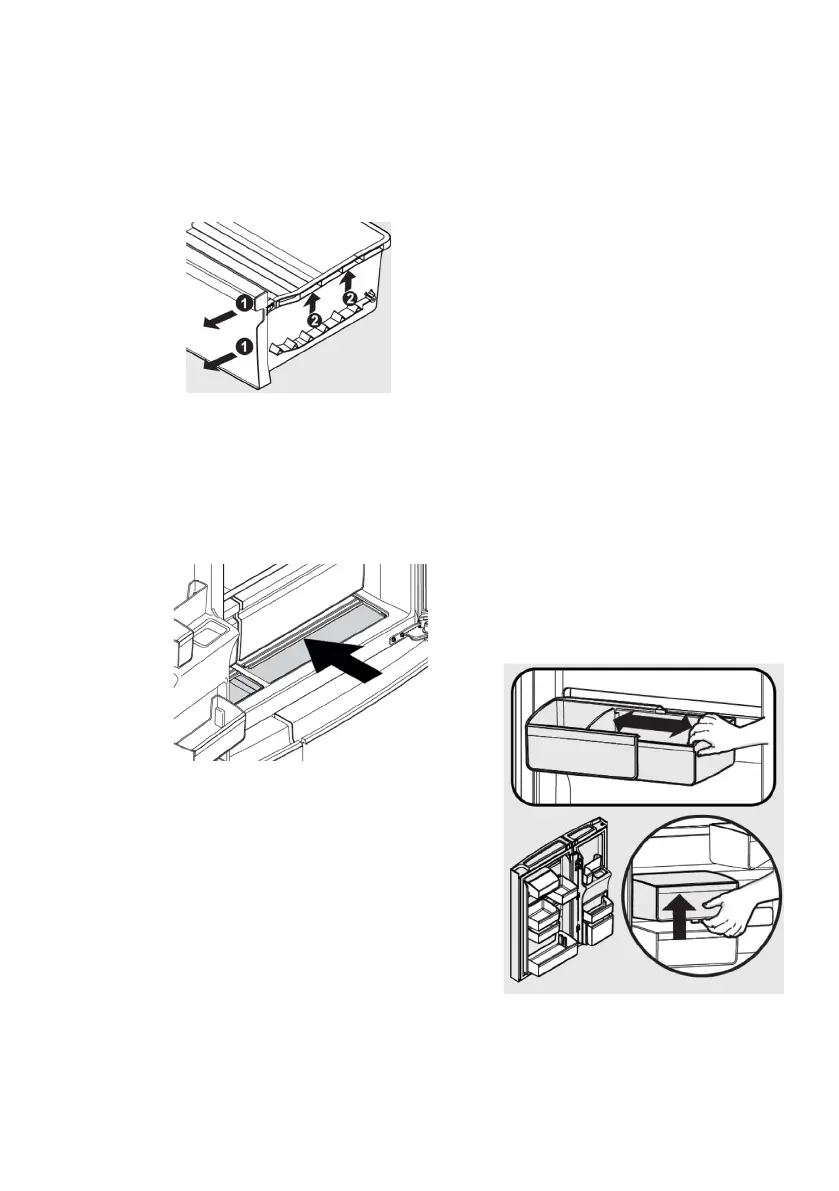 1
1
2
2