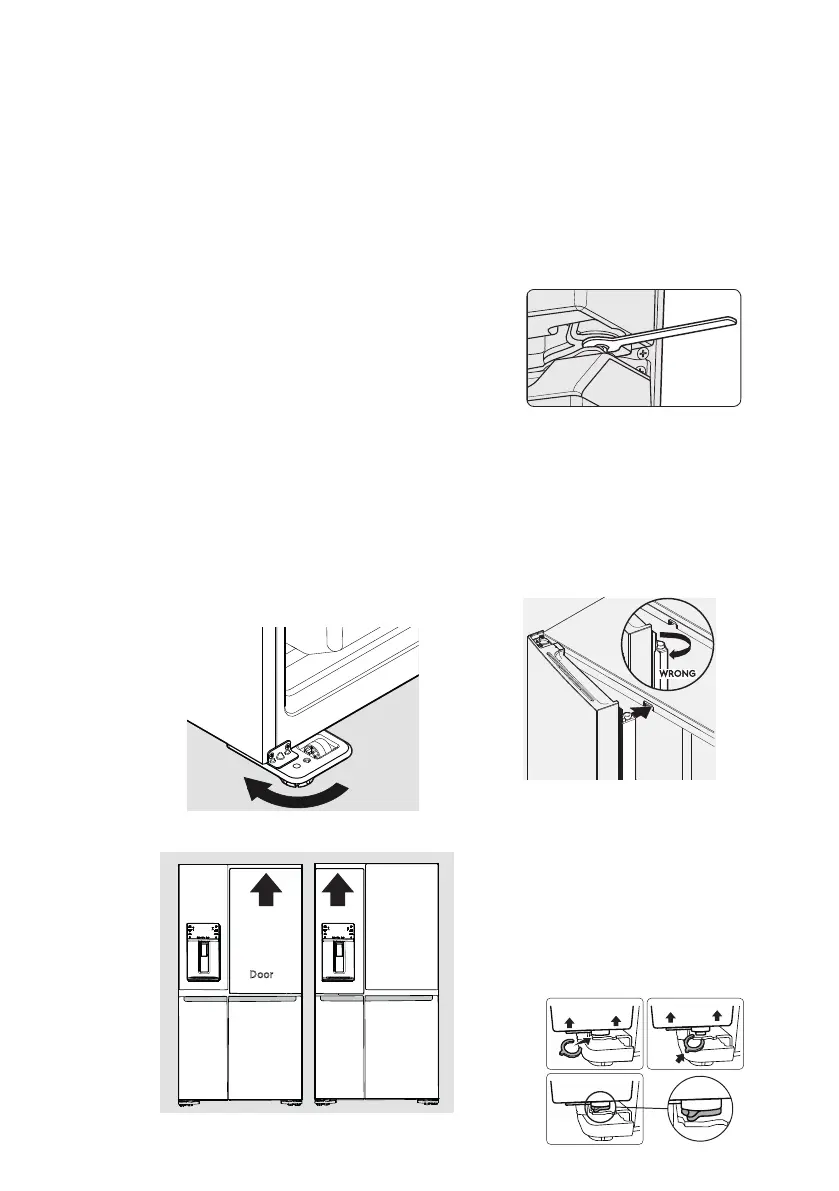 WRONG

Door