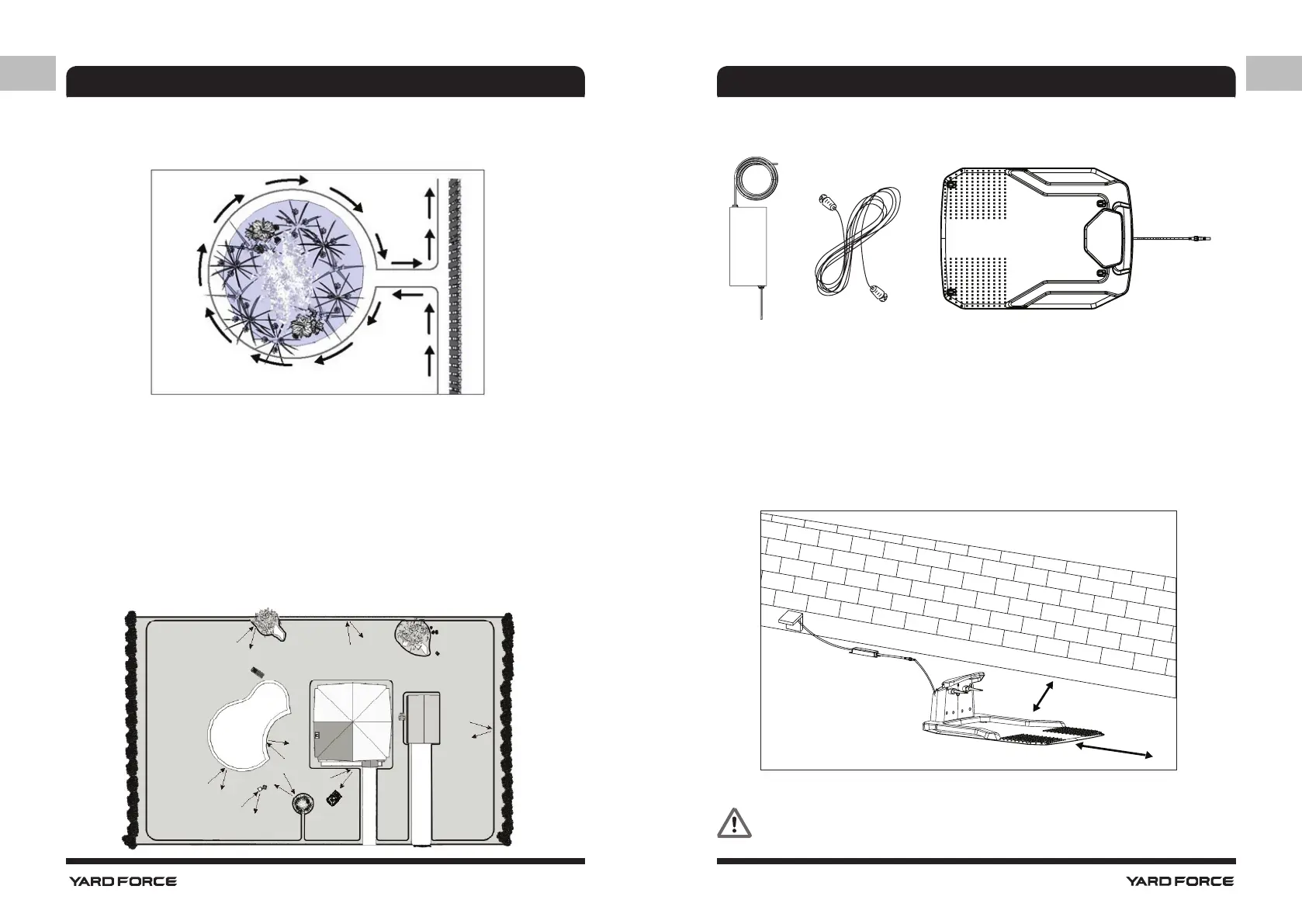 YARD FORCE

YARD FORCE