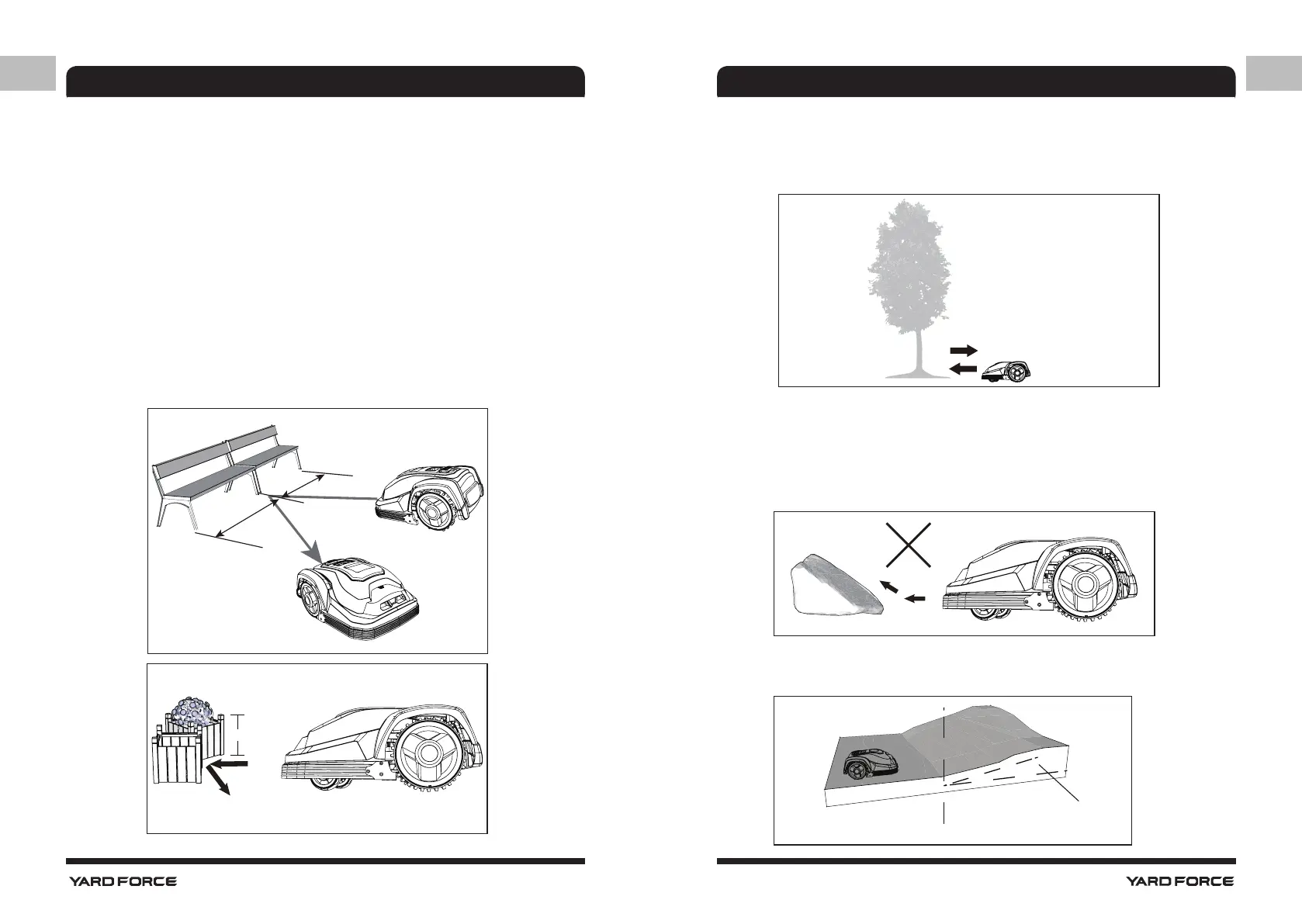 YARD FORCE

YARD FORCE