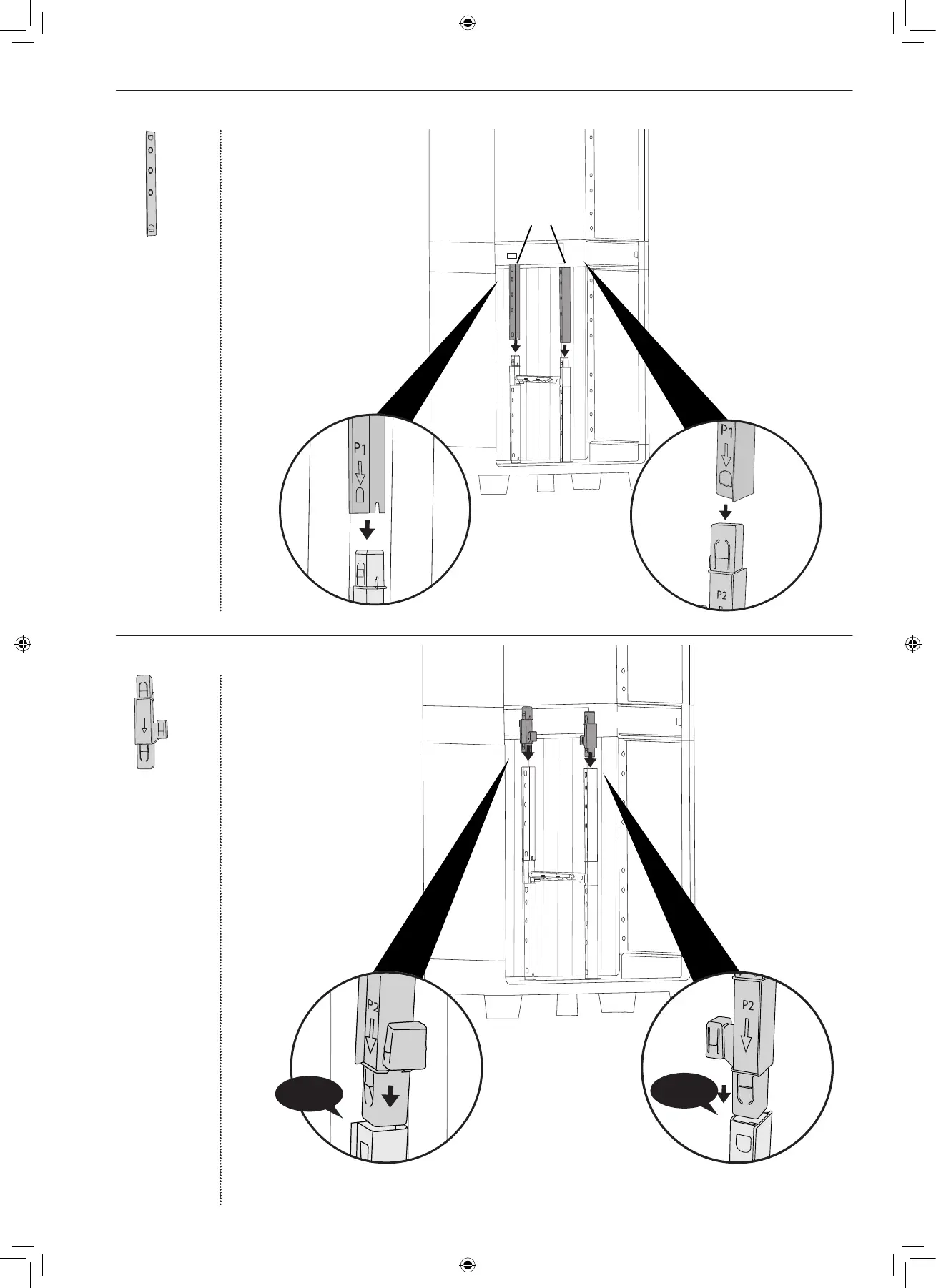 P1

P1

P2

P2

P2