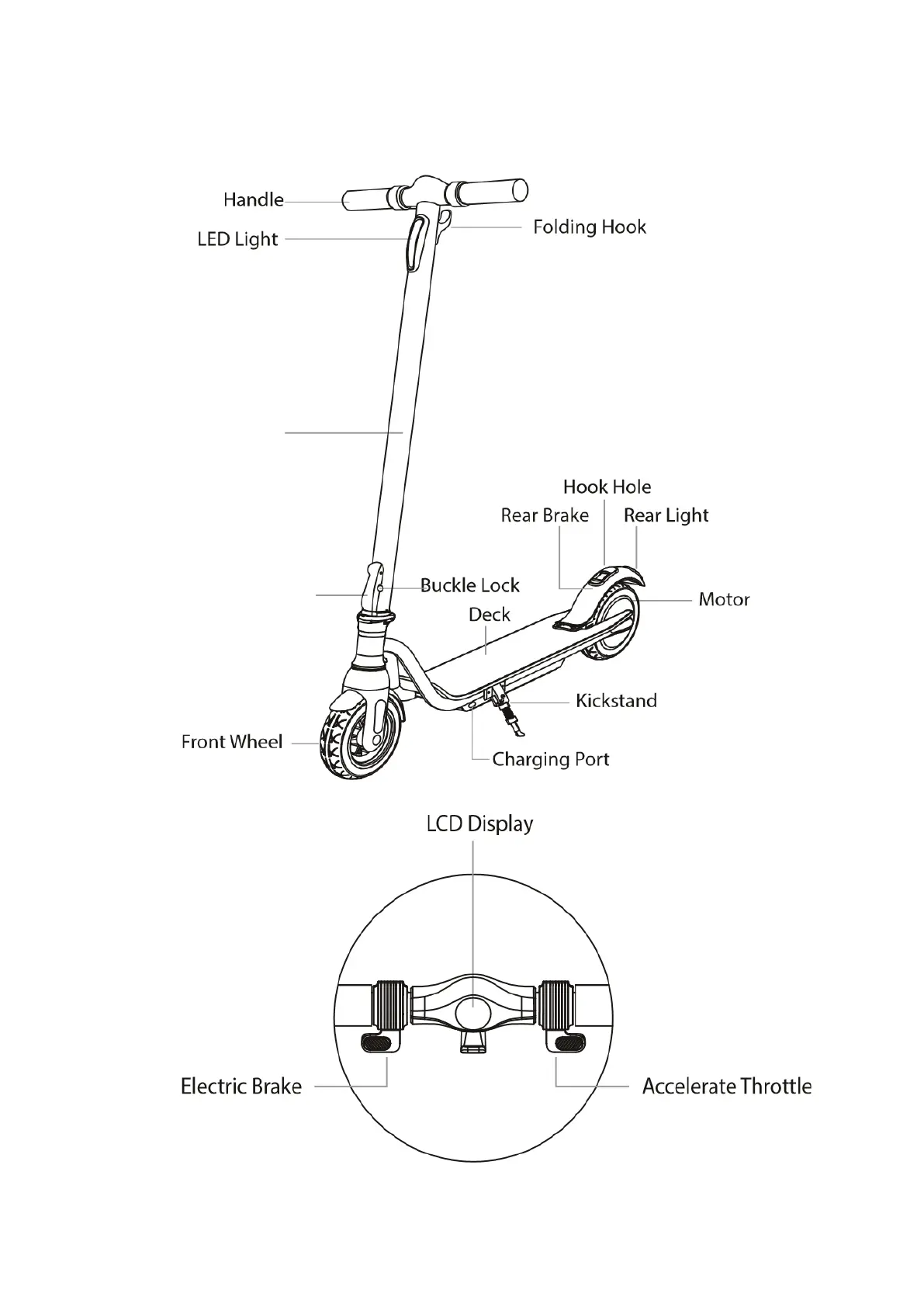 Handle
LED Light
Folding Hook
Hook Hole
Rear Brake
Rear Light
Buckle Lock
Motor
Deck
Kickstand
Front Wheel
Charging Port

LCD Display
Electric Brake
Accelerate Throttle