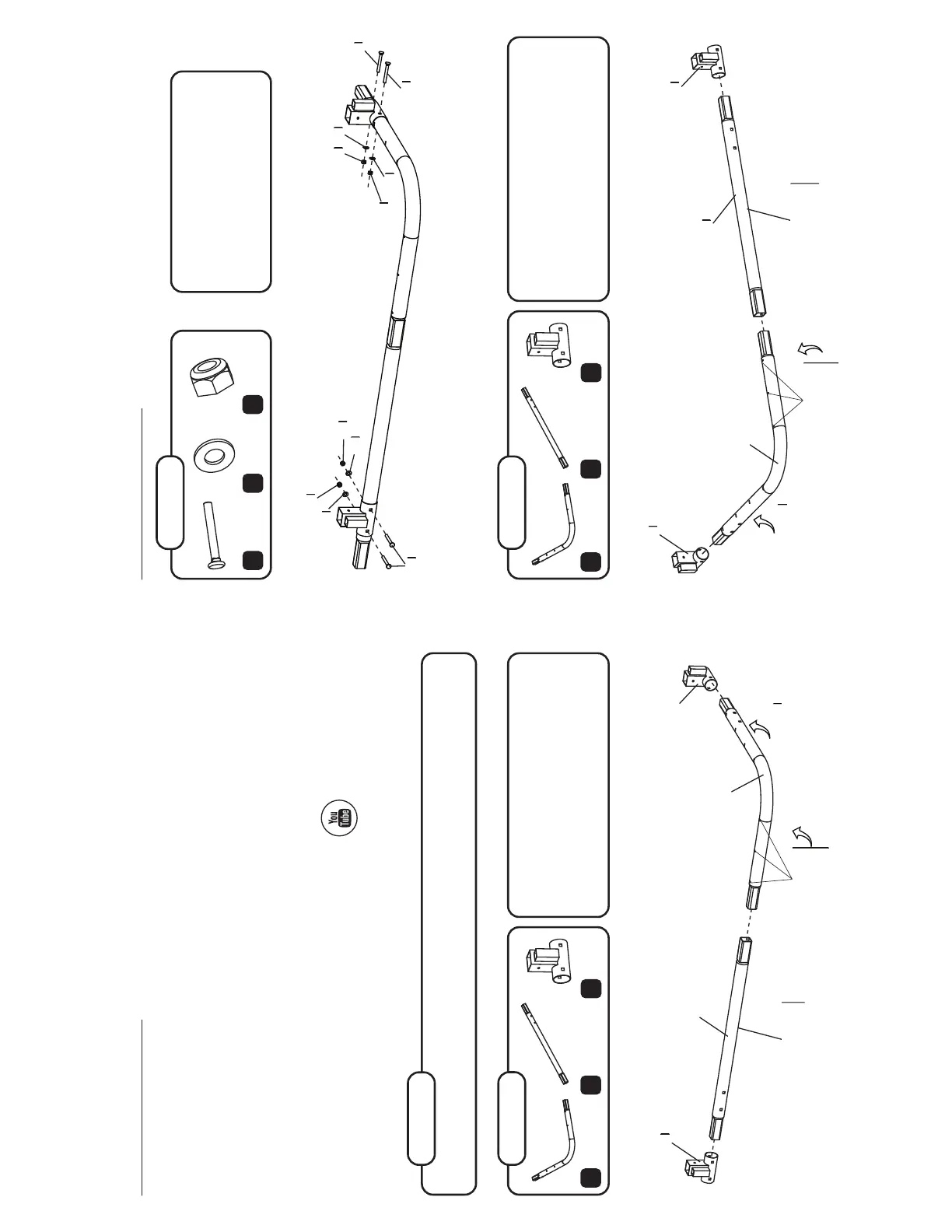 You
Tube