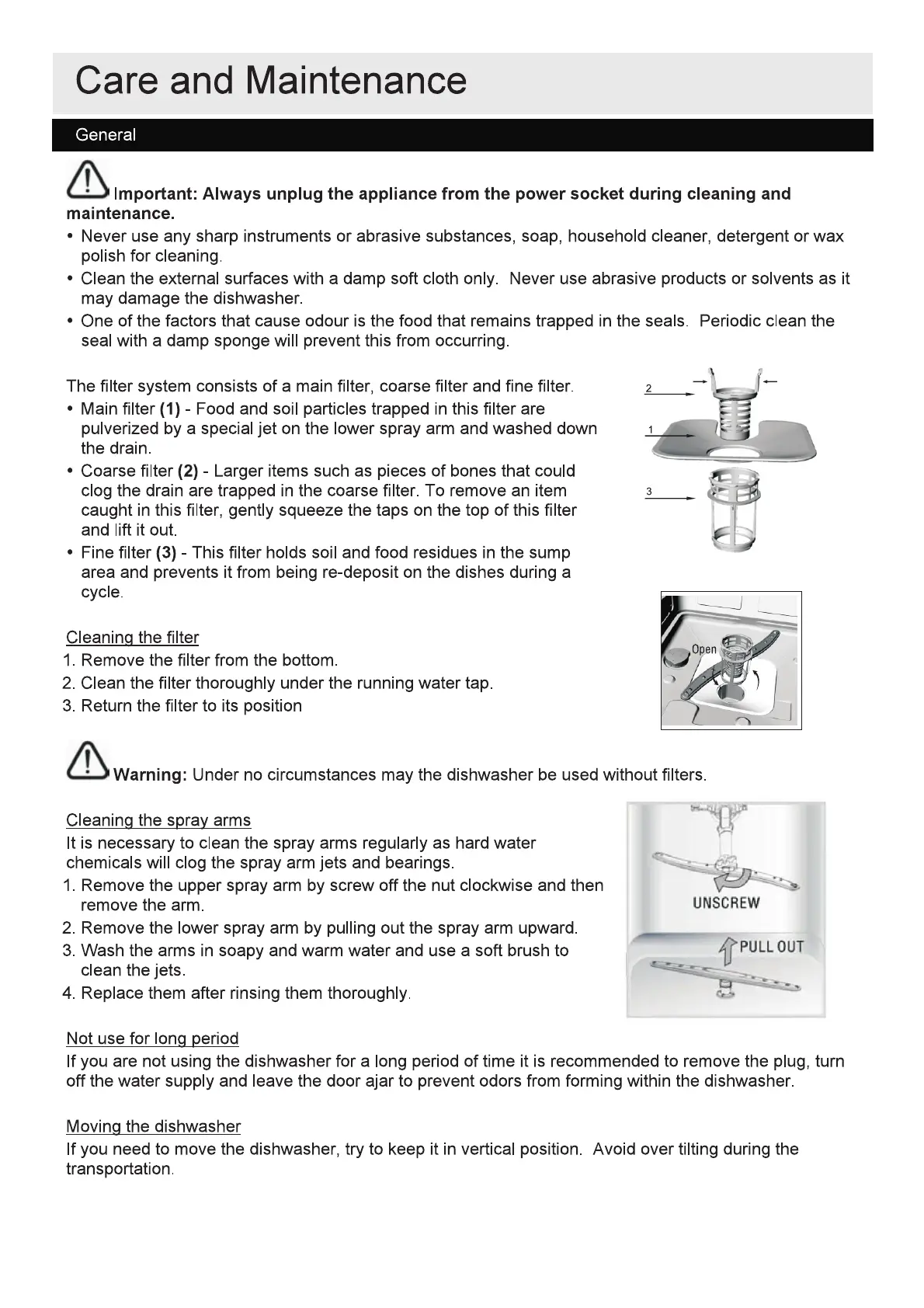 Care and Maintenance

General

Important: Always unplug the appliance from the power socket during cleaning and maintenance.

• Never use any sharp instruments or abrasive substances, soap, household cleaner, detergent or wax polish for cleaning.
• Clean the external surfaces with a damp soft cloth only. Never use abrasive products or solvents as it may damage the dishwasher.
• One of the factors that cause odour is the food that remains trapped in the seals. Periodic clean the seal with a damp sponge will prevent this from occurring.

The filter system consists of a main filter, coarse filter and fine filter.
• Main filter (1) - Food and soil particles trapped in this filter are pulverized by a special jet on the lower spray arm and washed down the drain.
• Coarse filter (2) - Larger items such as pieces of bones that could clog the drain are trapped in the coarse filter. To remove an item caught in this filter, gently squeeze the taps on the top of this filter and lift it out.
• Fine filter (3) - This filter holds soil and food residues in the sump area and prevents it from being re-deposit on the dishes during a cycle.

2
1
3

Cleaning the filter
1. Remove the filter from the bottom.
2. Clean the filter thoroughly under the running water tap.
3. Return the filter to its position

Open

Warning: Under no circumstances may the dishwasher be used without filters.

Cleaning the spray arms
It is necessary to clean the spray arms regularly as hard water chemicals will clog the spray arm jets and bearings.
1. Remove the upper spray arm by screw off the nut clockwise and then remove the arm.
2. Remove the lower spray arm by pulling out the spray arm upward.
3. Wash the arms in soapy and warm water and use a soft brush to clean the jets.
4. Replace them after rinsing them thoroughly.

UNSCREW
PULL OUT

Not use for long period
If you are not using the dishwasher for a long period of time it is recommended to remove the plug, turn off the water supply and leave the door ajar to prevent odors from forming within the dishwasher.

Moving the dishwasher
If you need to move the dishwasher, try to keep it in vertical position. Avoid over tilting during the transportation.