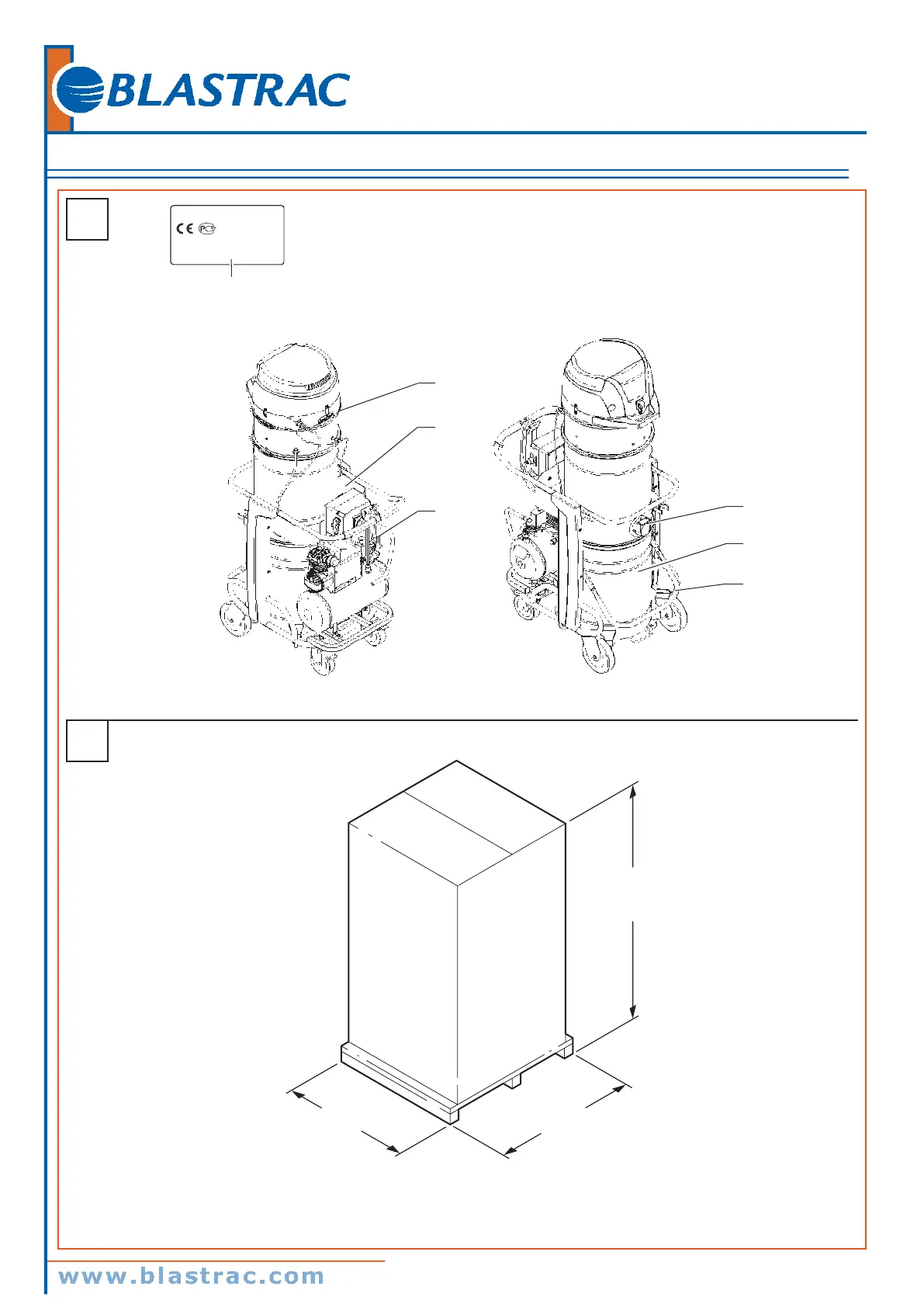 BLASTRAC

CE PCT

www.blastrac.com