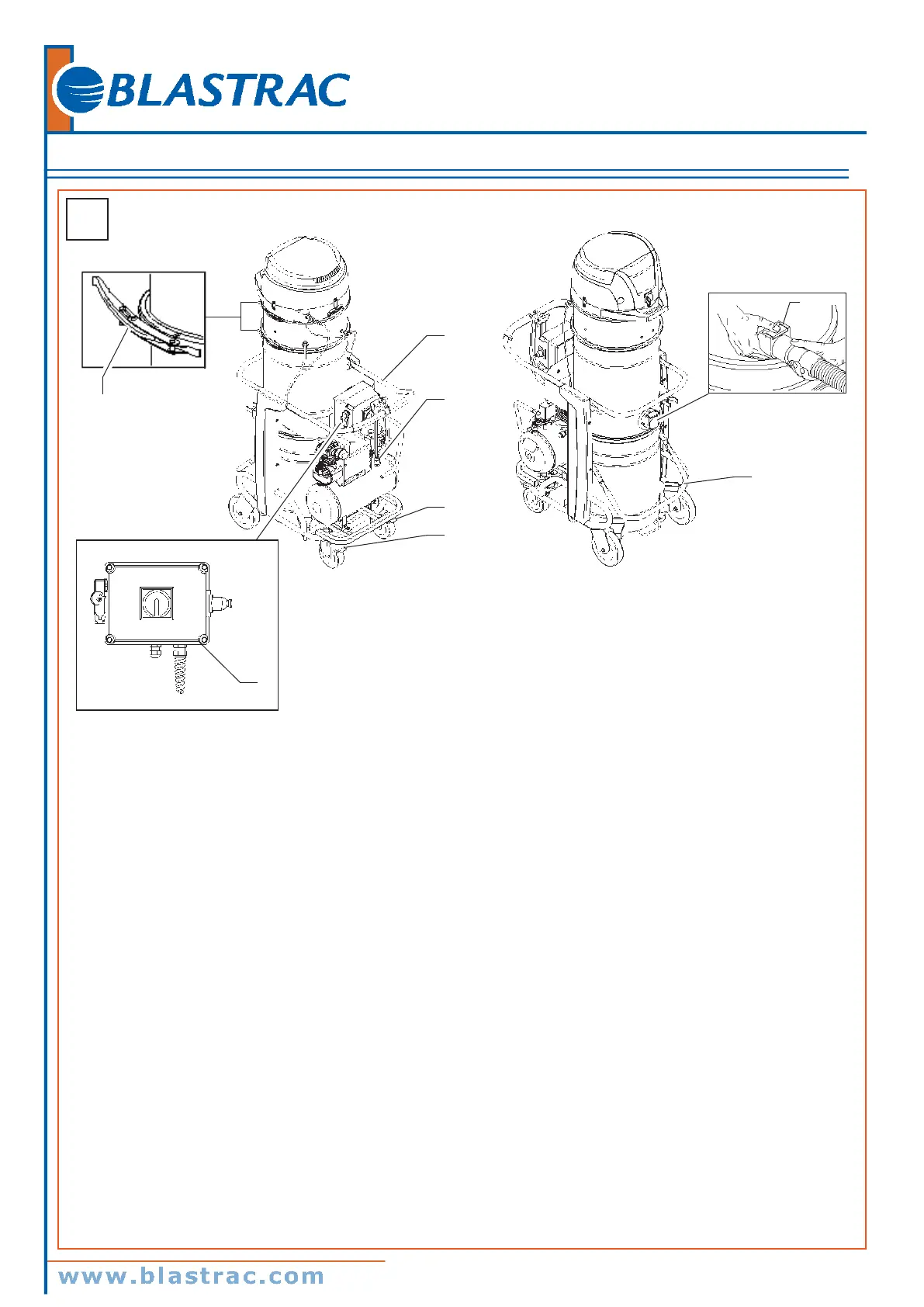 BLASTRAC

www.blastrac.com