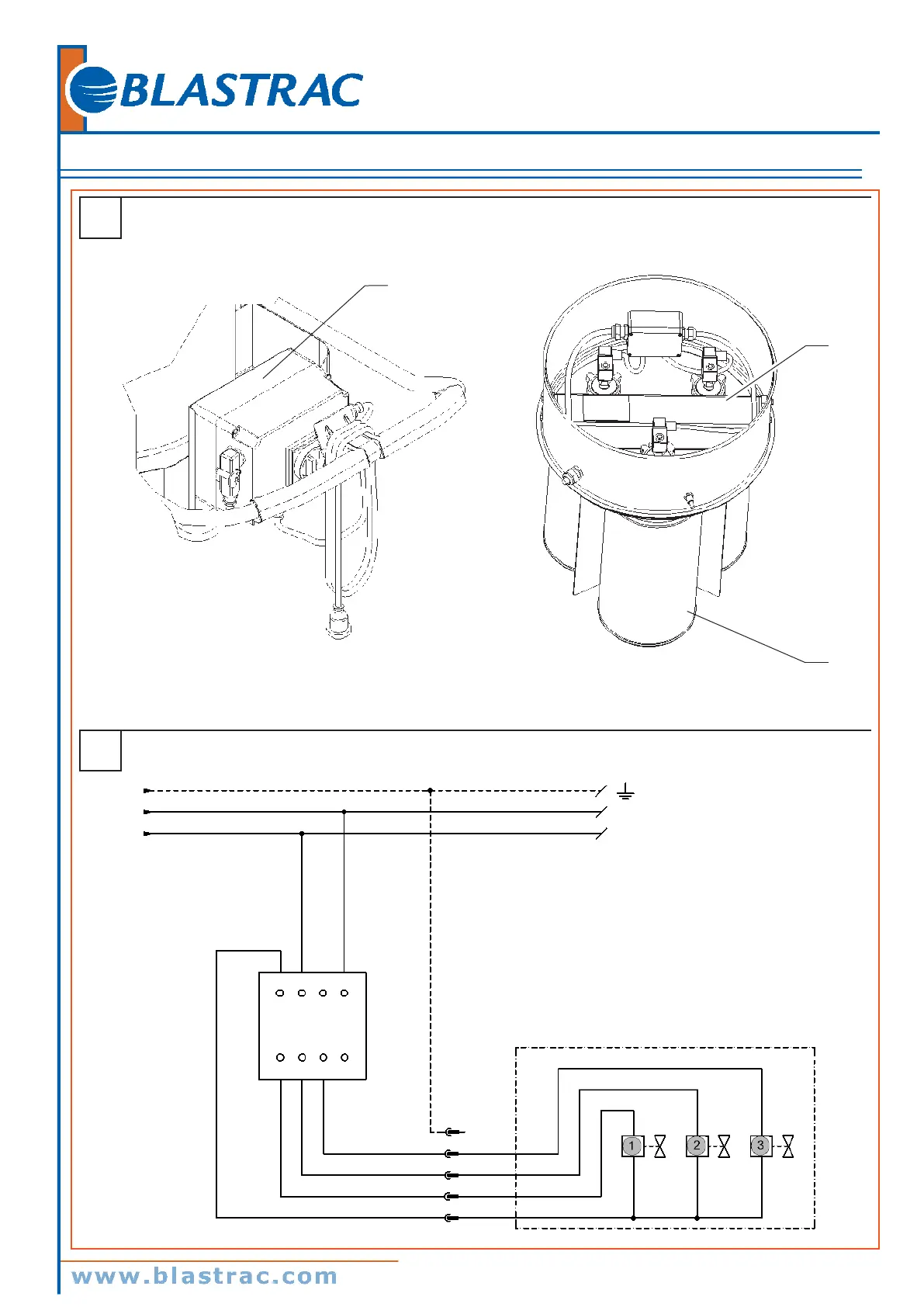 BLASTRAC

1

2

3

www.blastrac.com