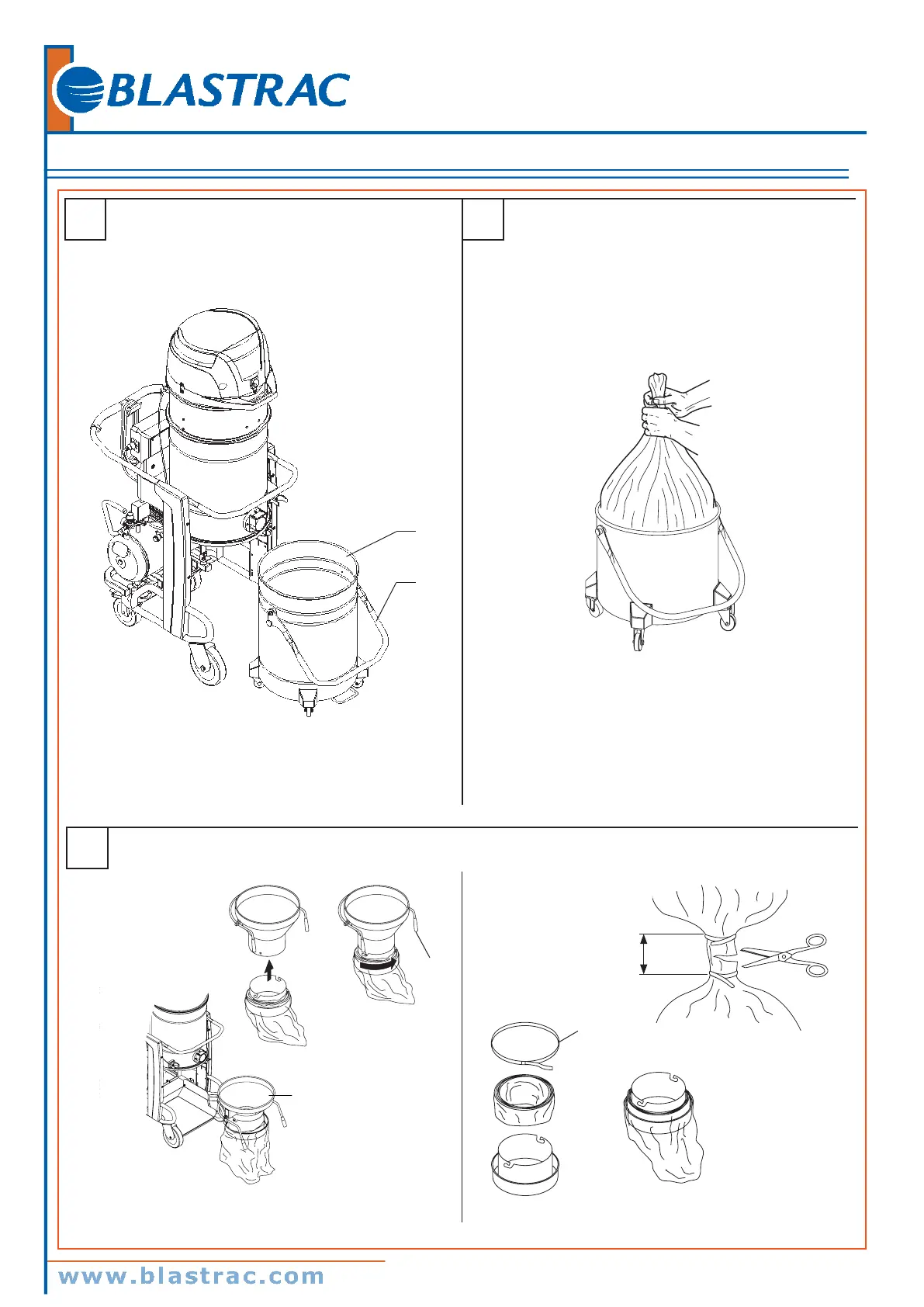 BLASTRAC

www.blastrac.com