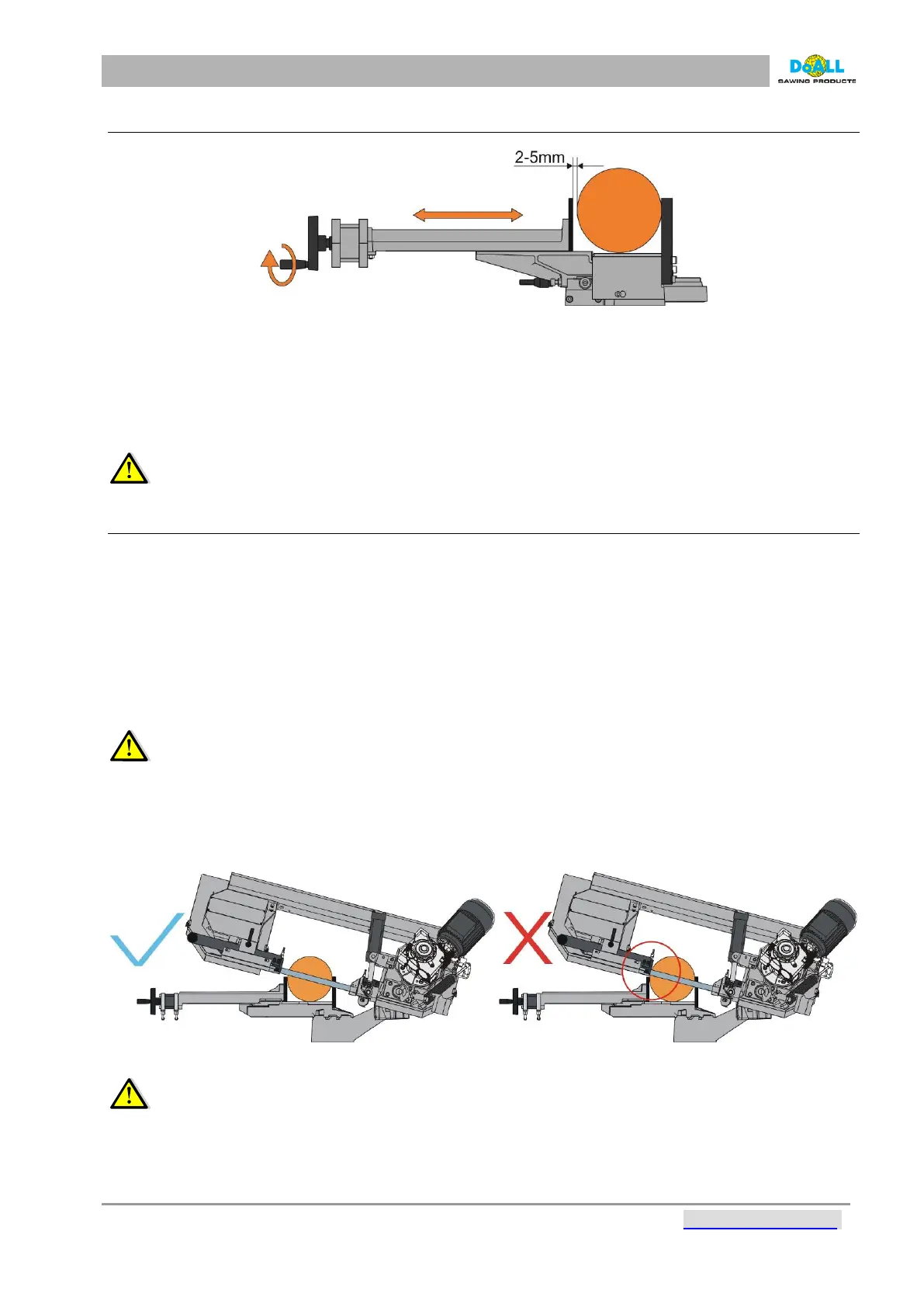 DoALL
SAWING PRODUCTS

2-5mm