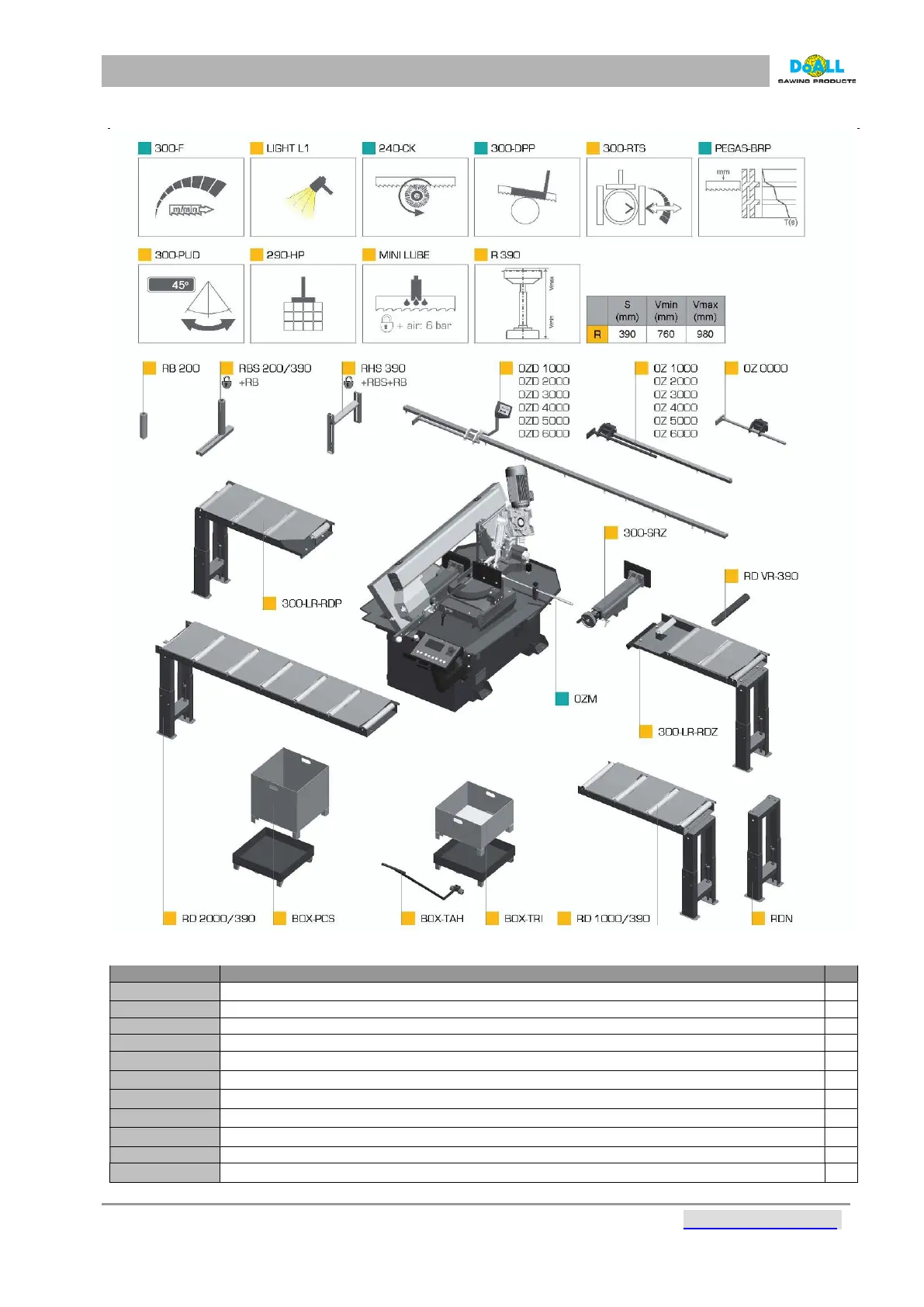 DoALL SAWING PRODUCTS

300-F

m/min

LIGHT L1

240-CK

300-DPP

300-RTS

PEGAS-BRP

mm

T(s)

300-PUD

45°

290-HP

MINI LUBE

+ air: 6 bar

R 390

Vmax

Vmin

| | S (mm) | Vmin (mm) | Vmax (mm) |
|---|---|---|---|
| R | 390 | 760 | 980 |

RB 200

RBS 200/390 +RB

RHS 390 +RBS+RB

OZD 1000
OZD 2000
OZD 3000
OZD 4000
OZD 5000
OZD 6000

OZ 1000
OZ 2000
OZ 3000
OZ 4000
OZ 5000
OZ 6000

OZ 0000

300-SRZ

RD VR-390

300-LR-RDP

OZM

300-LR-RDZ

RD 2000/390

BOX-PCS

BOX-TAH

BOX-TRI

RD 1000/390

RDN