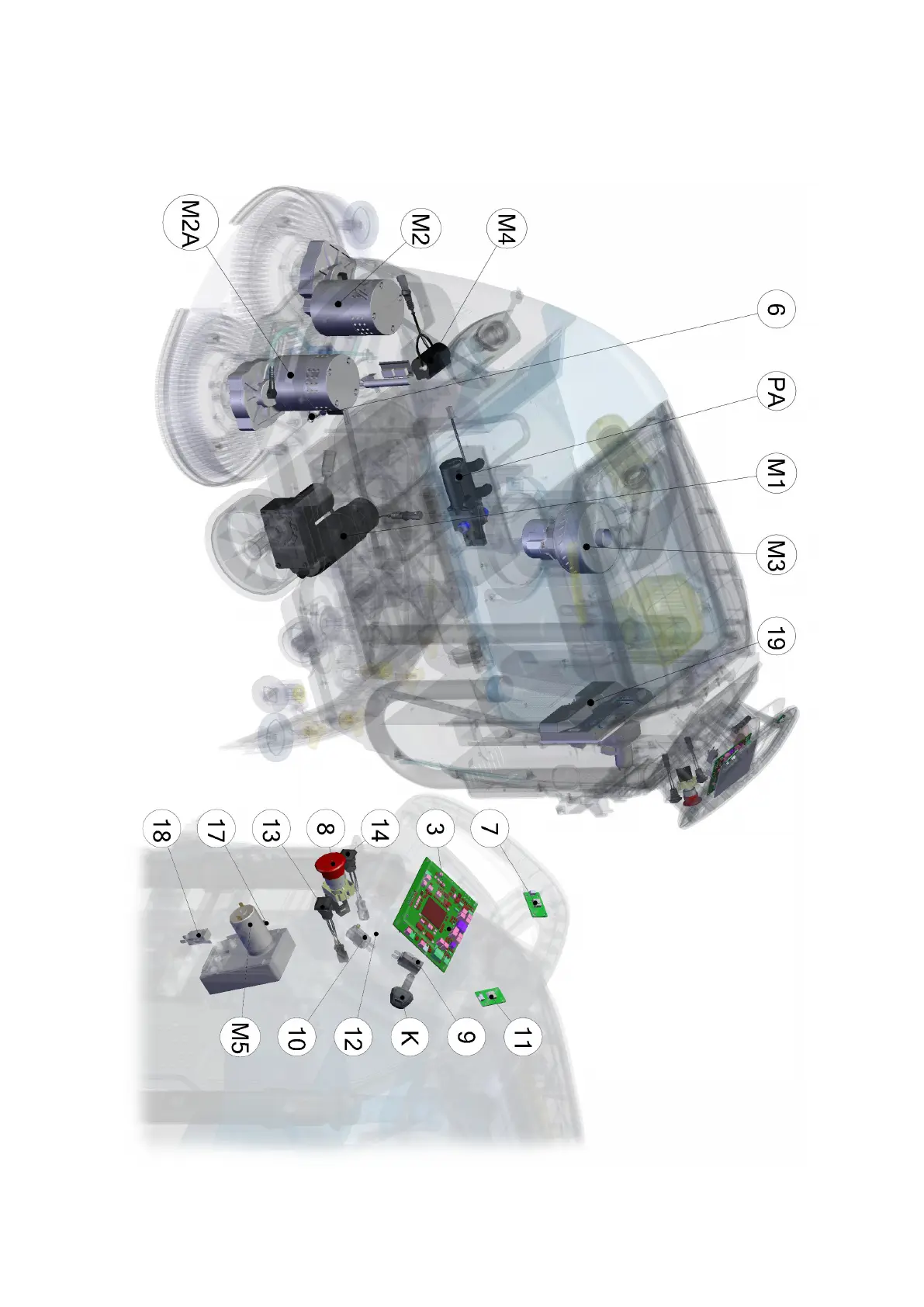 M2A

M2

M4

6

PA

M1

M3

19

18

17

13

8

14

3

7

M5

10

12

K

9

11