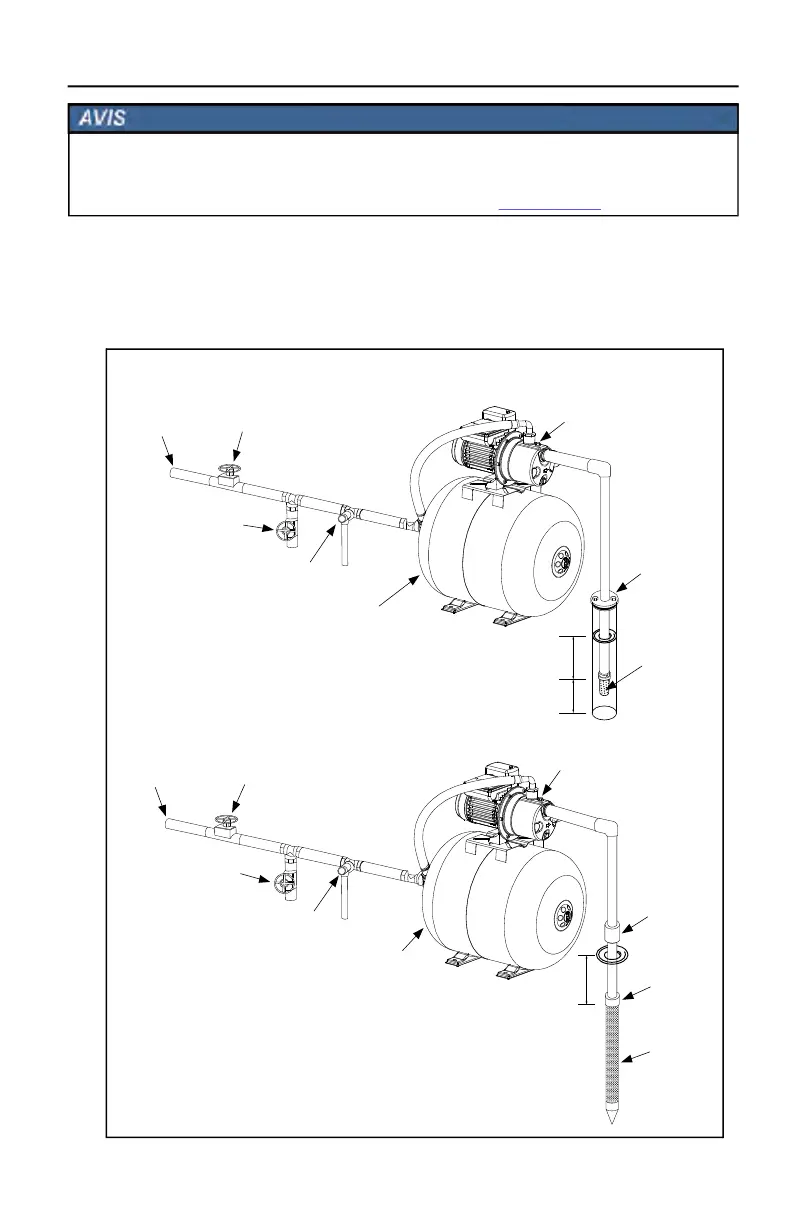 AVIS