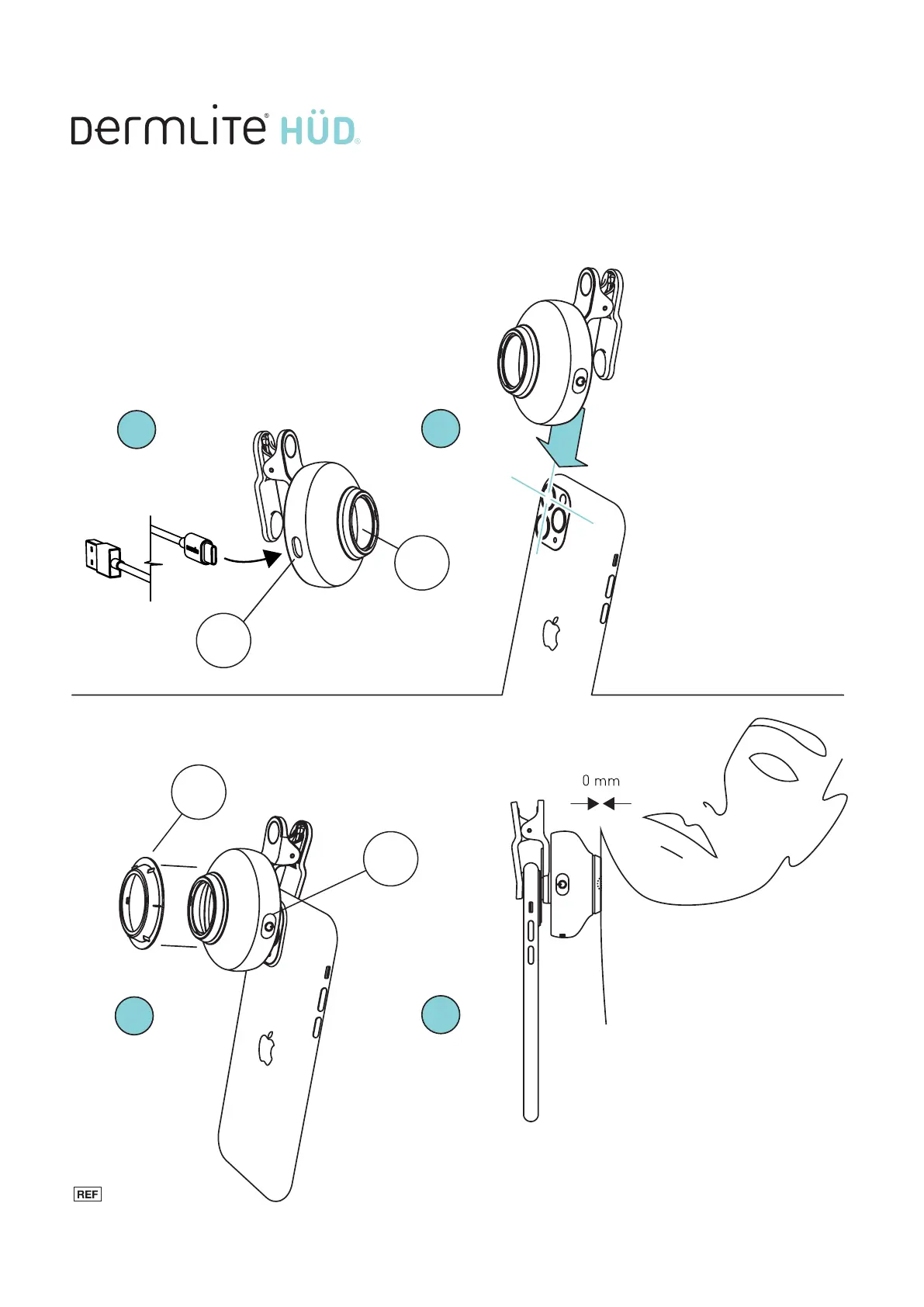 DermLite® HÜD®

0 mm

REF