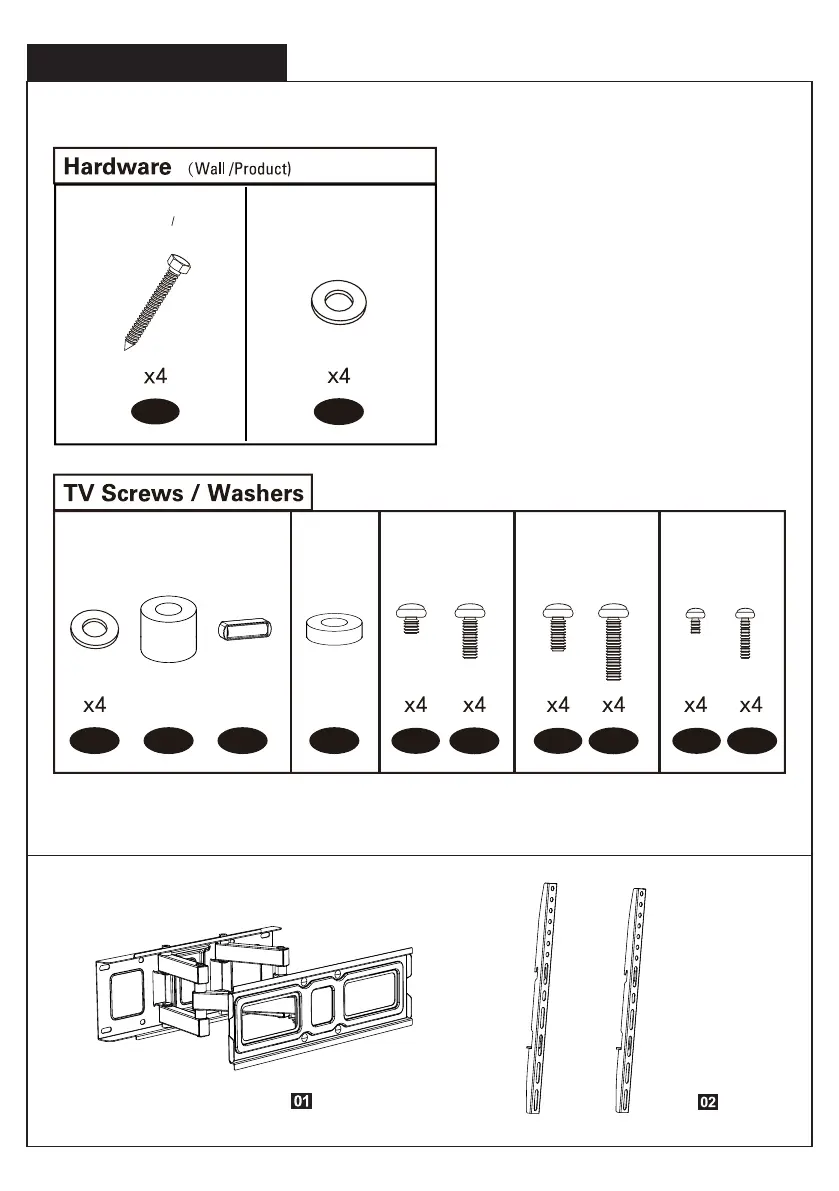 Hardware (Wall /Product)

/

x4

x4

TV Screws / Washers

x4

x4 x4

x4 x4

x4 x4

01

02