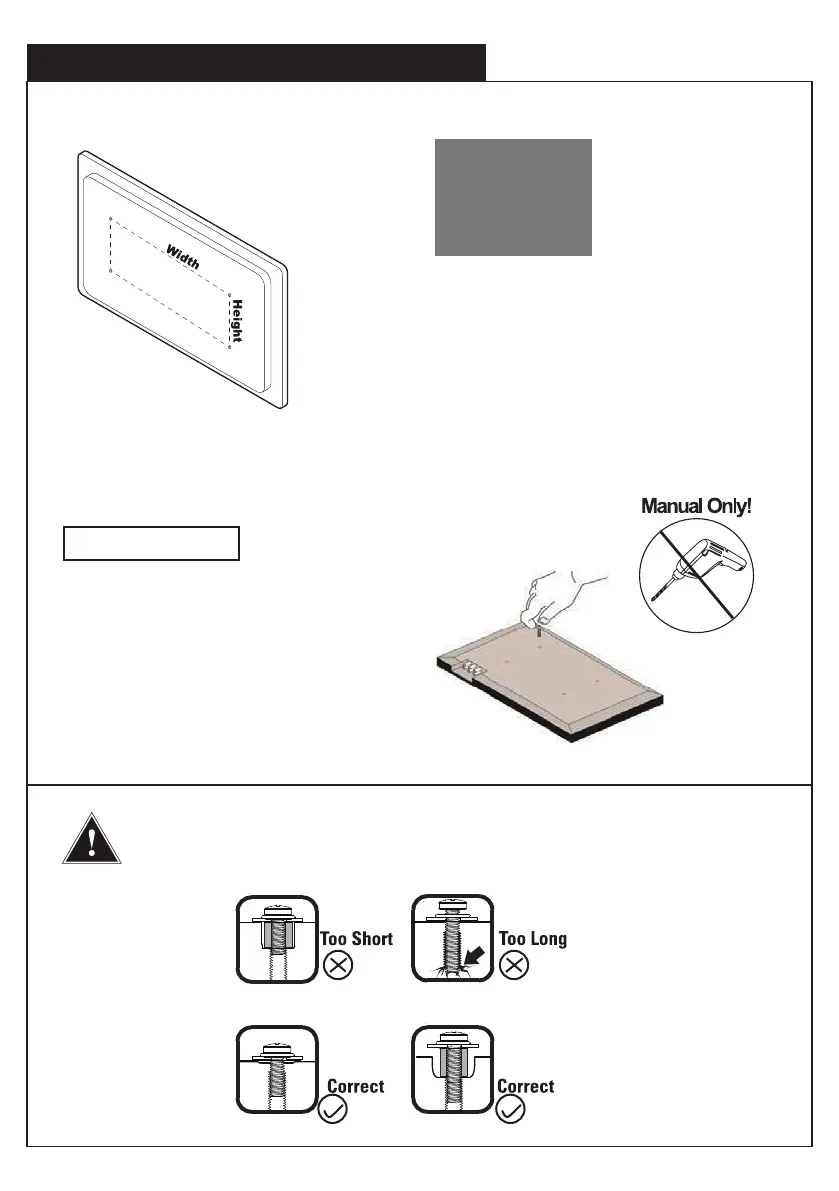 Width

Height

Manual Only!

Too Short

Too Long

Correct

Correct