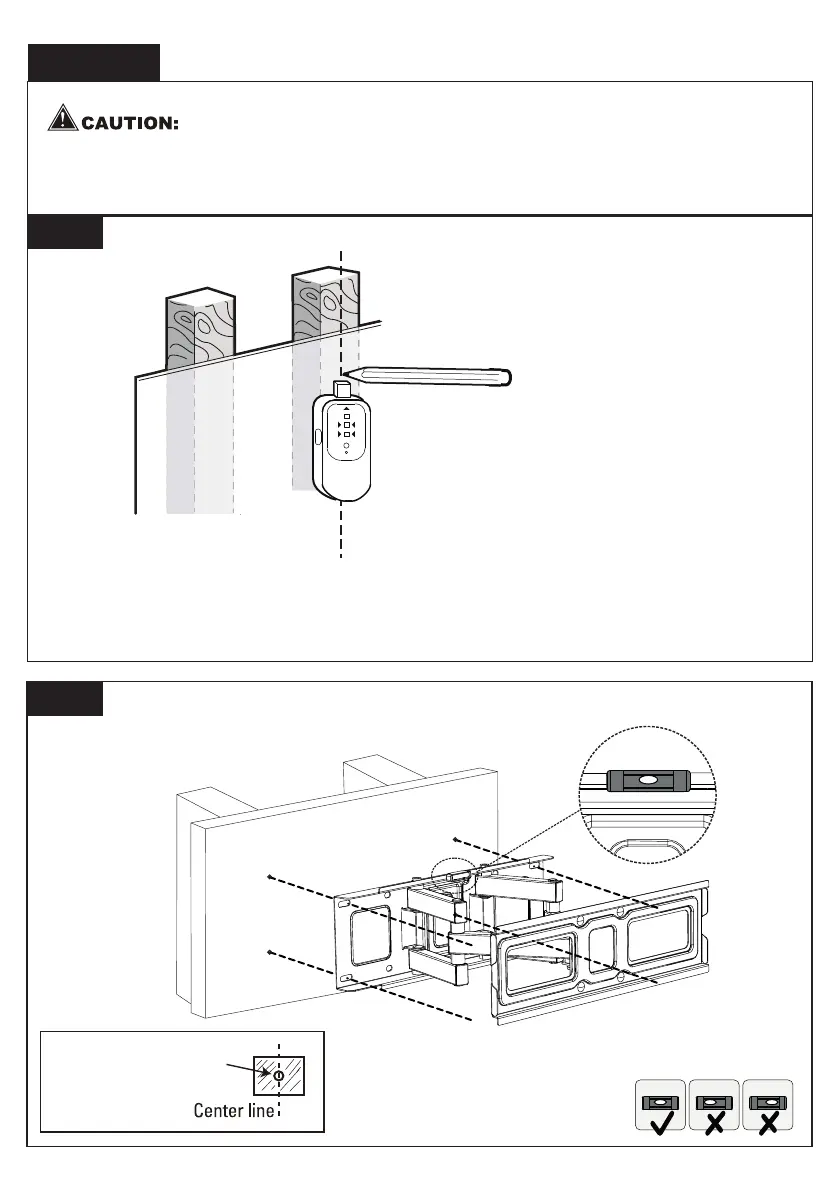 CAUTION:

Center line