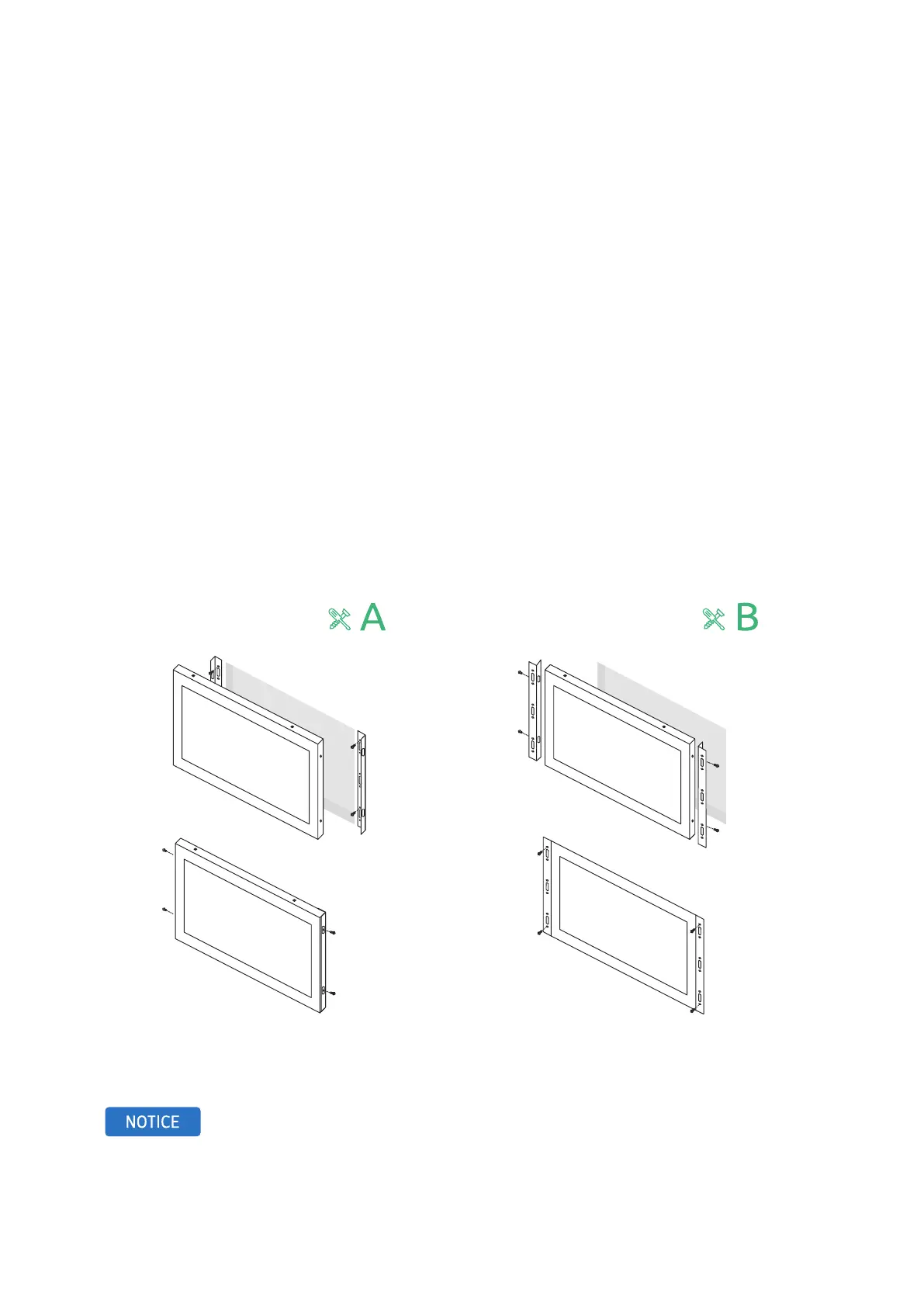 A

B

NOTICE