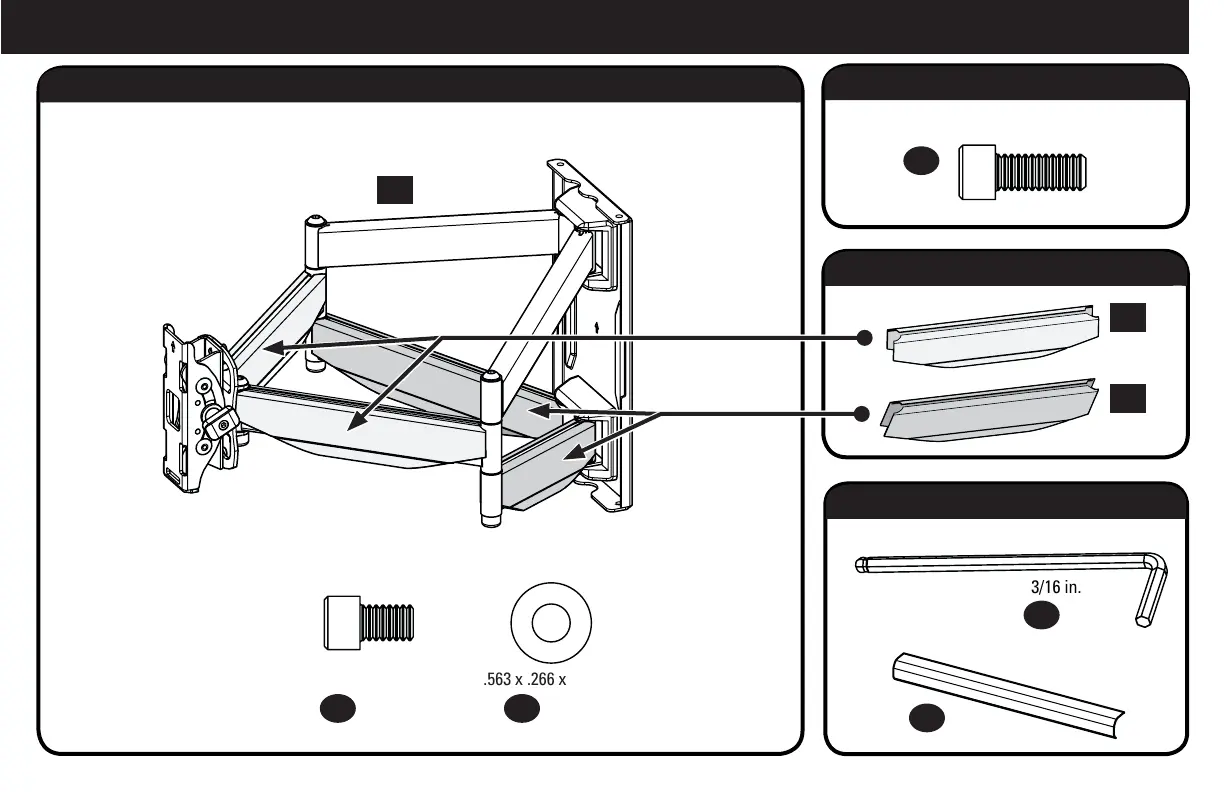 3/16 in.

.563 x .266 x