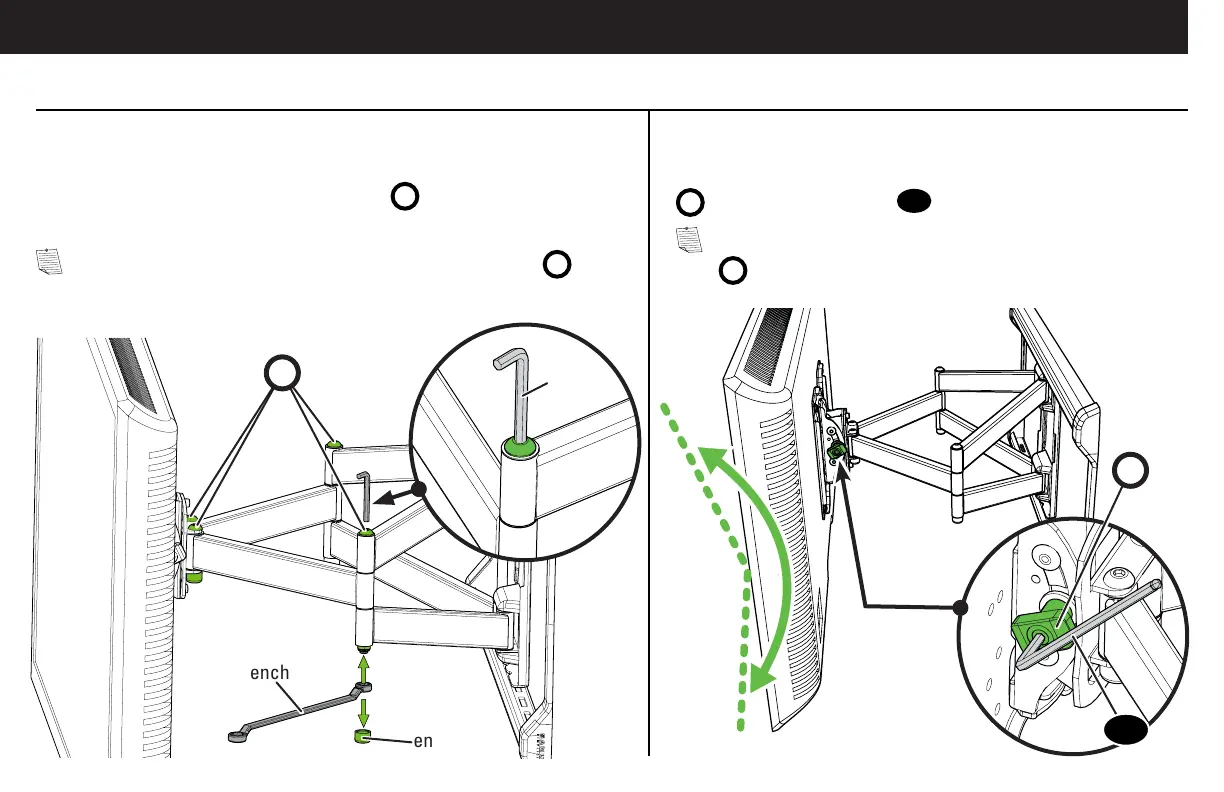 ench

en