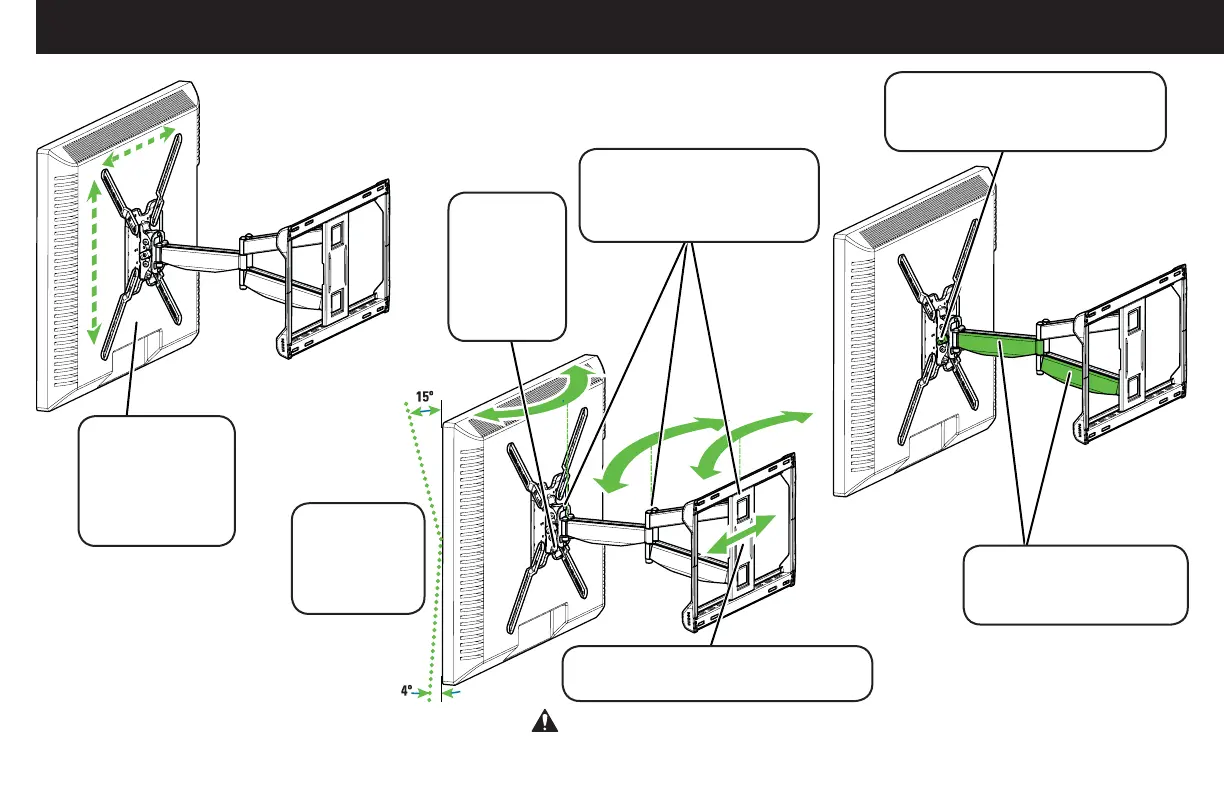 15°

4°