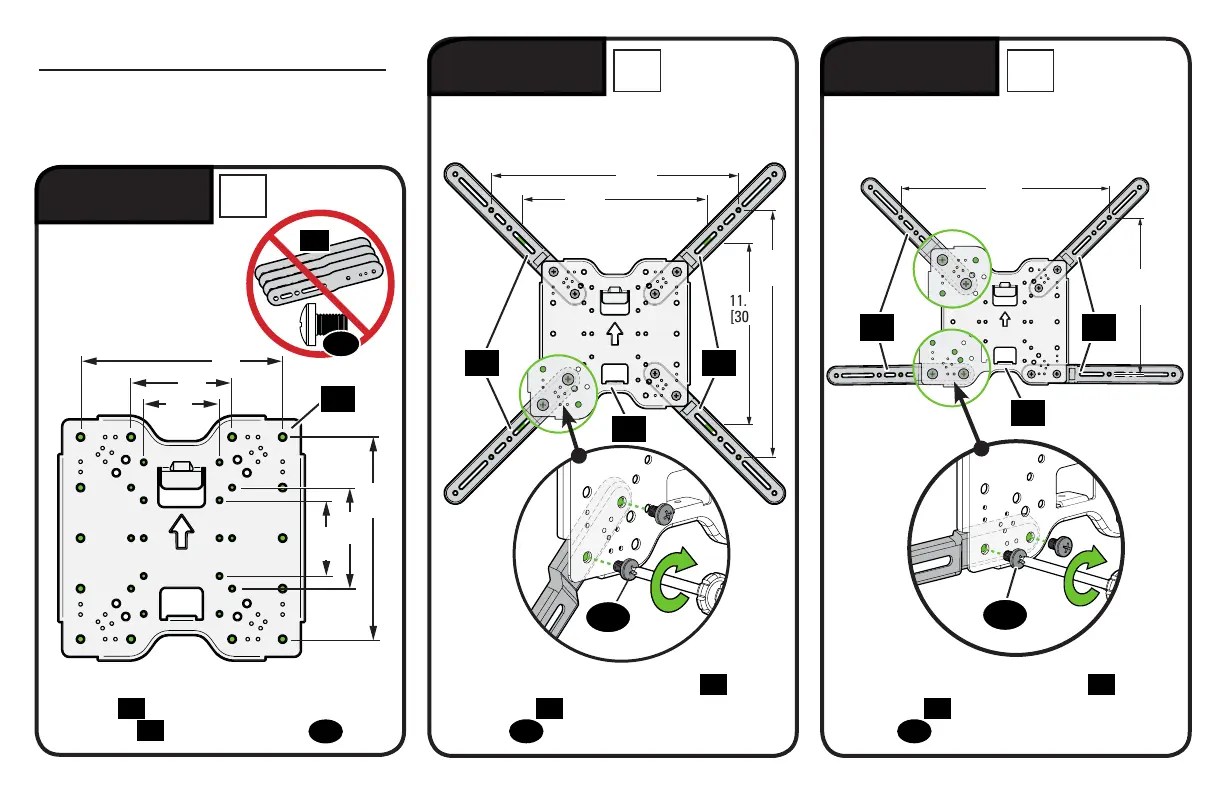 11.
[30