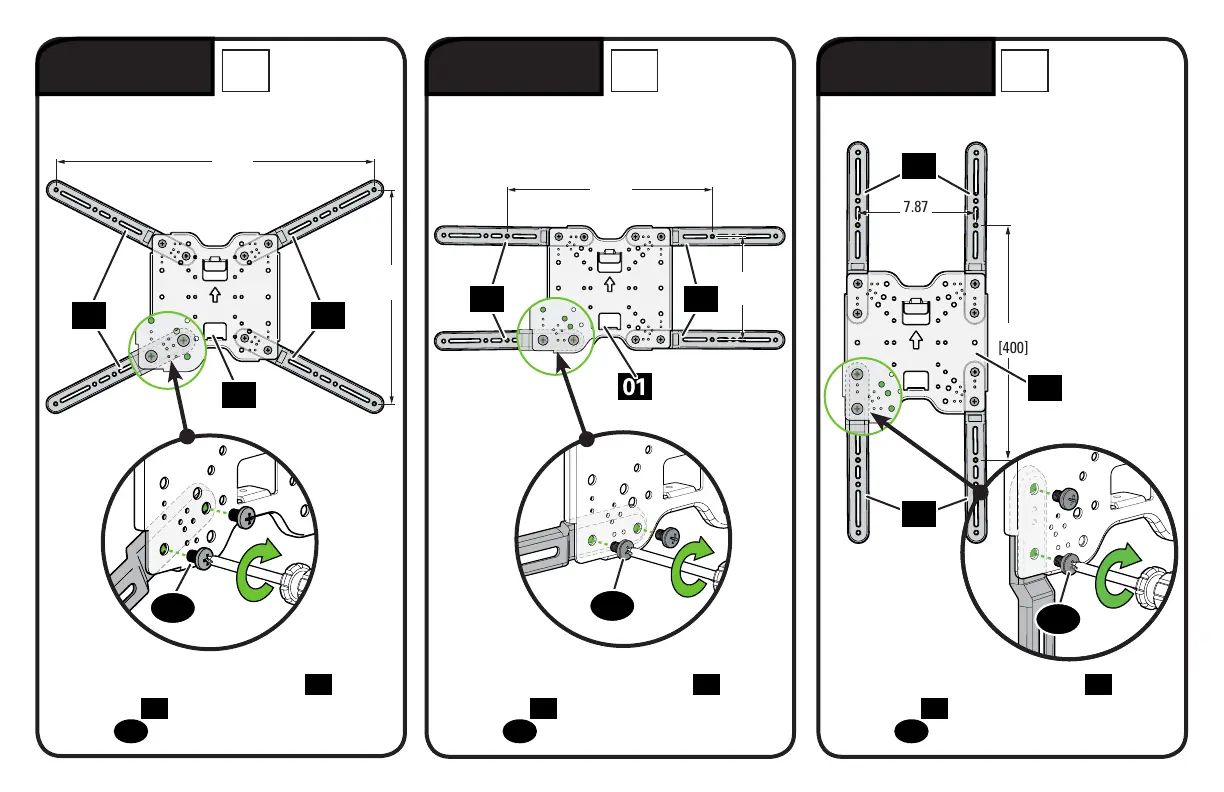 01

7.87

[400]