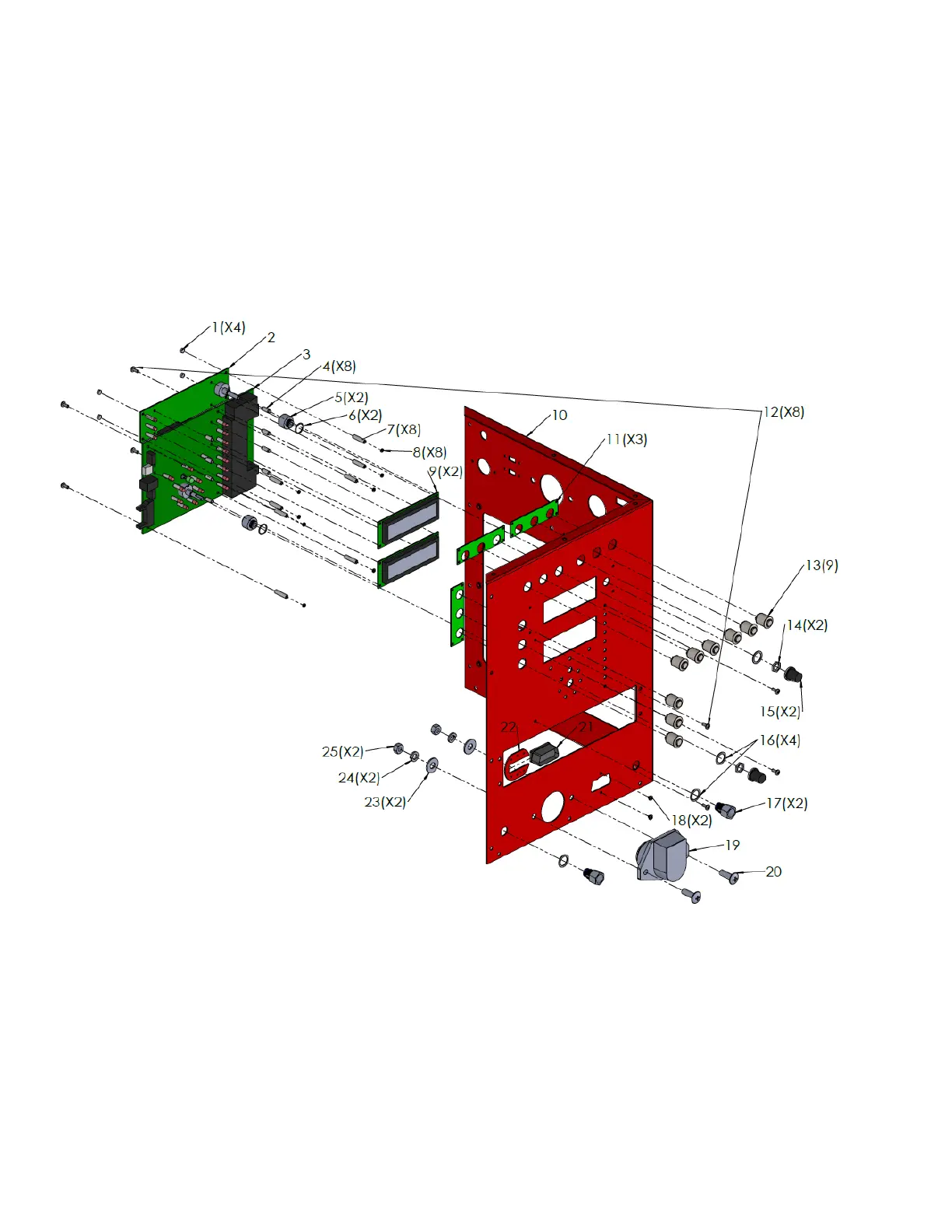 1(X4)
2
3
4(X8)
5(X2)
6(X2)
7(X8)
8(X8)
9(X2)
10
11(X3)
12(X8)
13(9)
14(X2)
15(X2)
16(X4)
17(X2)
18(X2)
19
20
21
22
23(X2)
24(X2)
25(X2)