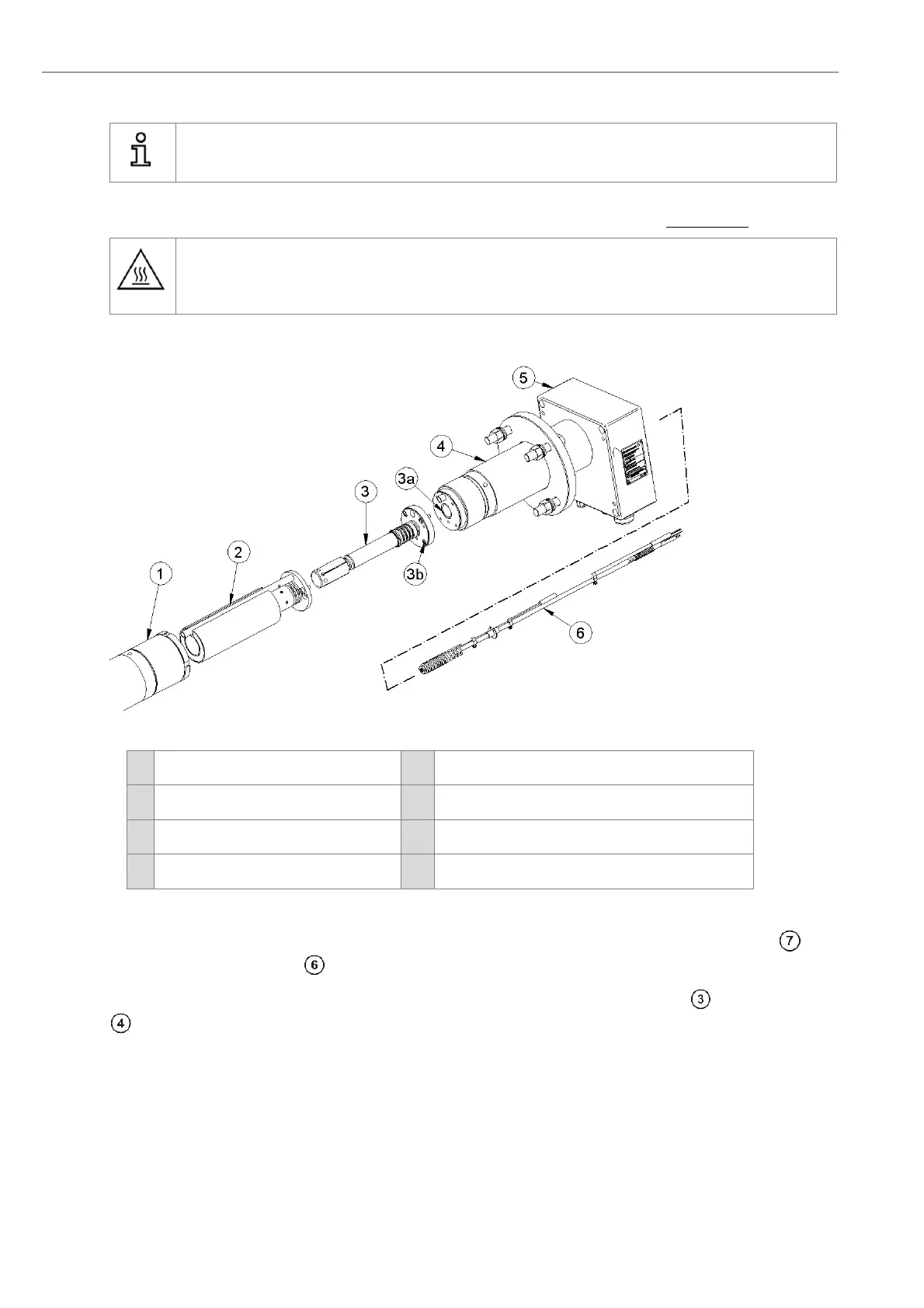 5

4

3a

3

3b

2

1

6

7

6

3

4