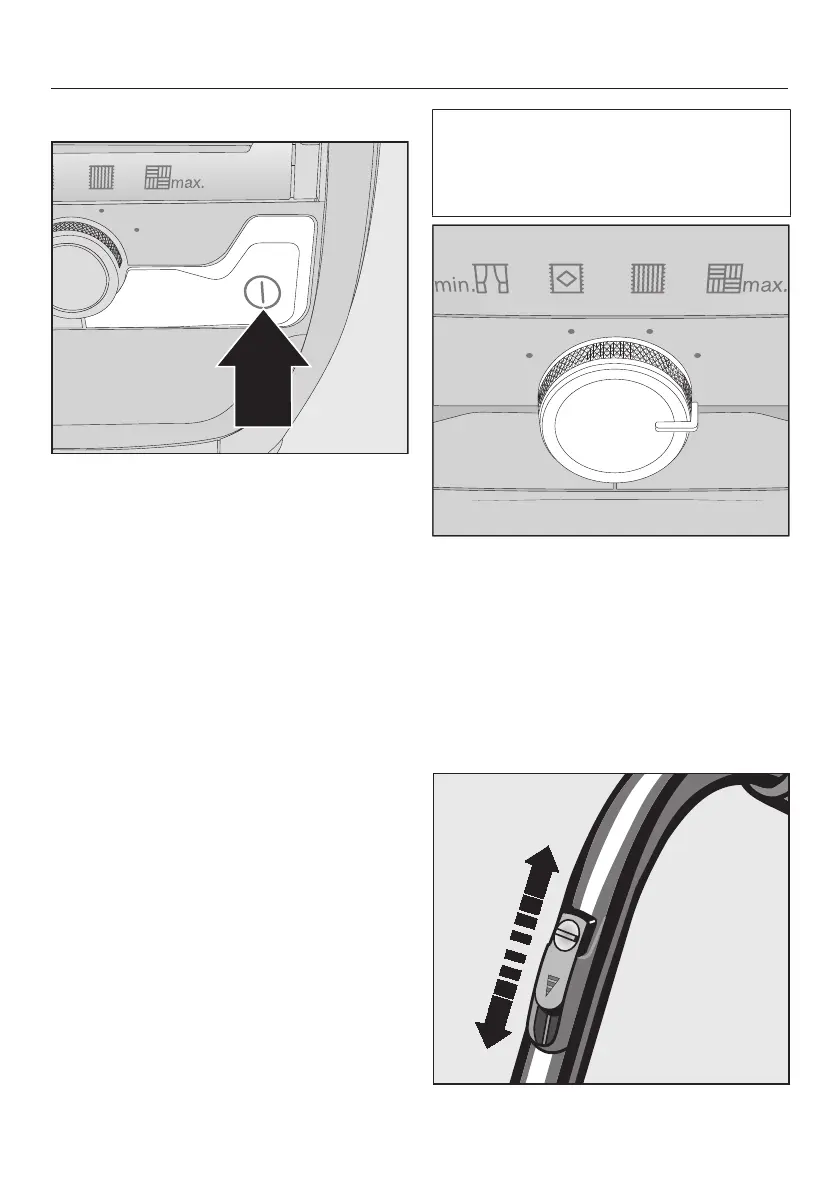 max.

min.

max.