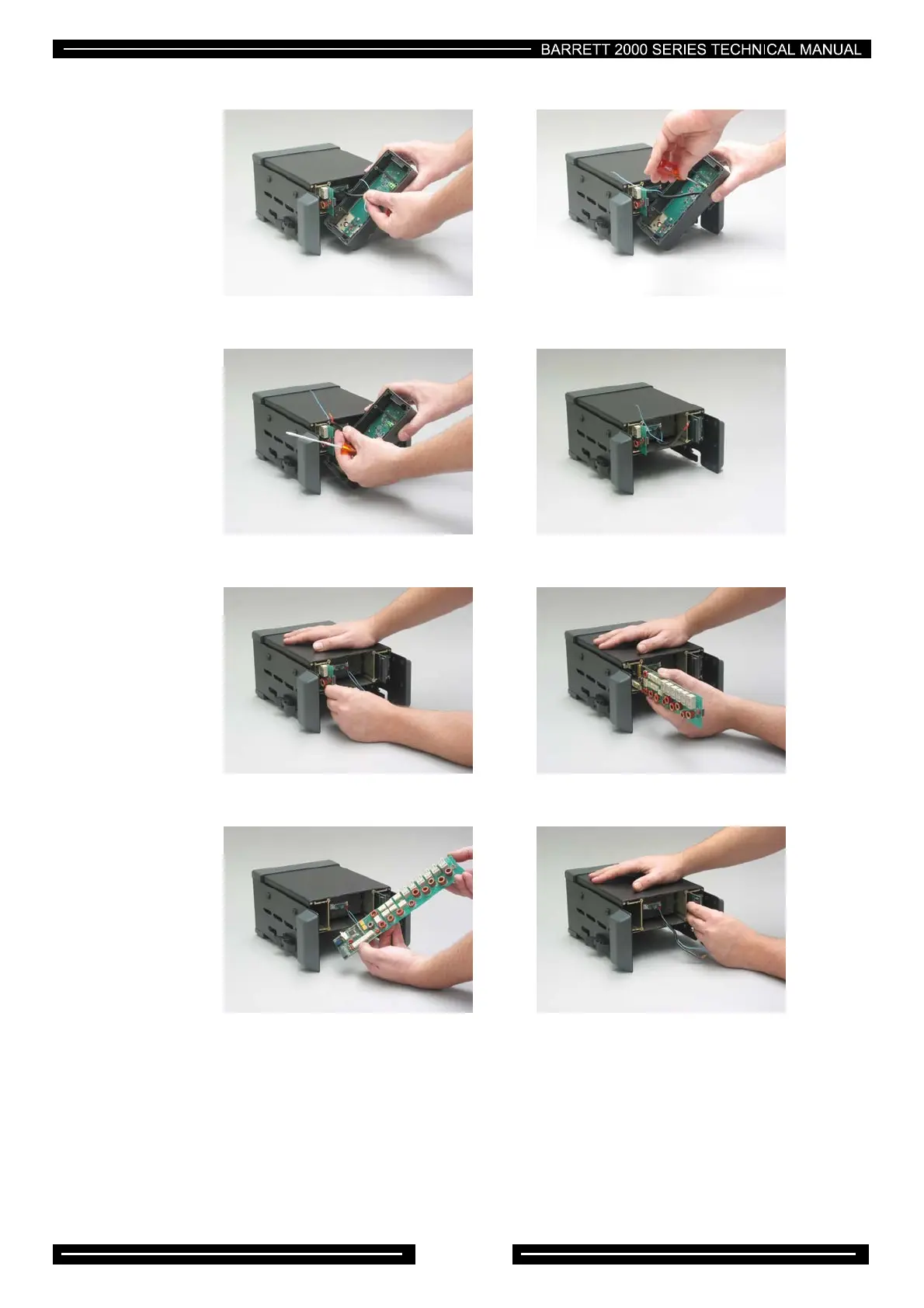 BARRETT 2000 SERIES TECHNICAL MANUAL