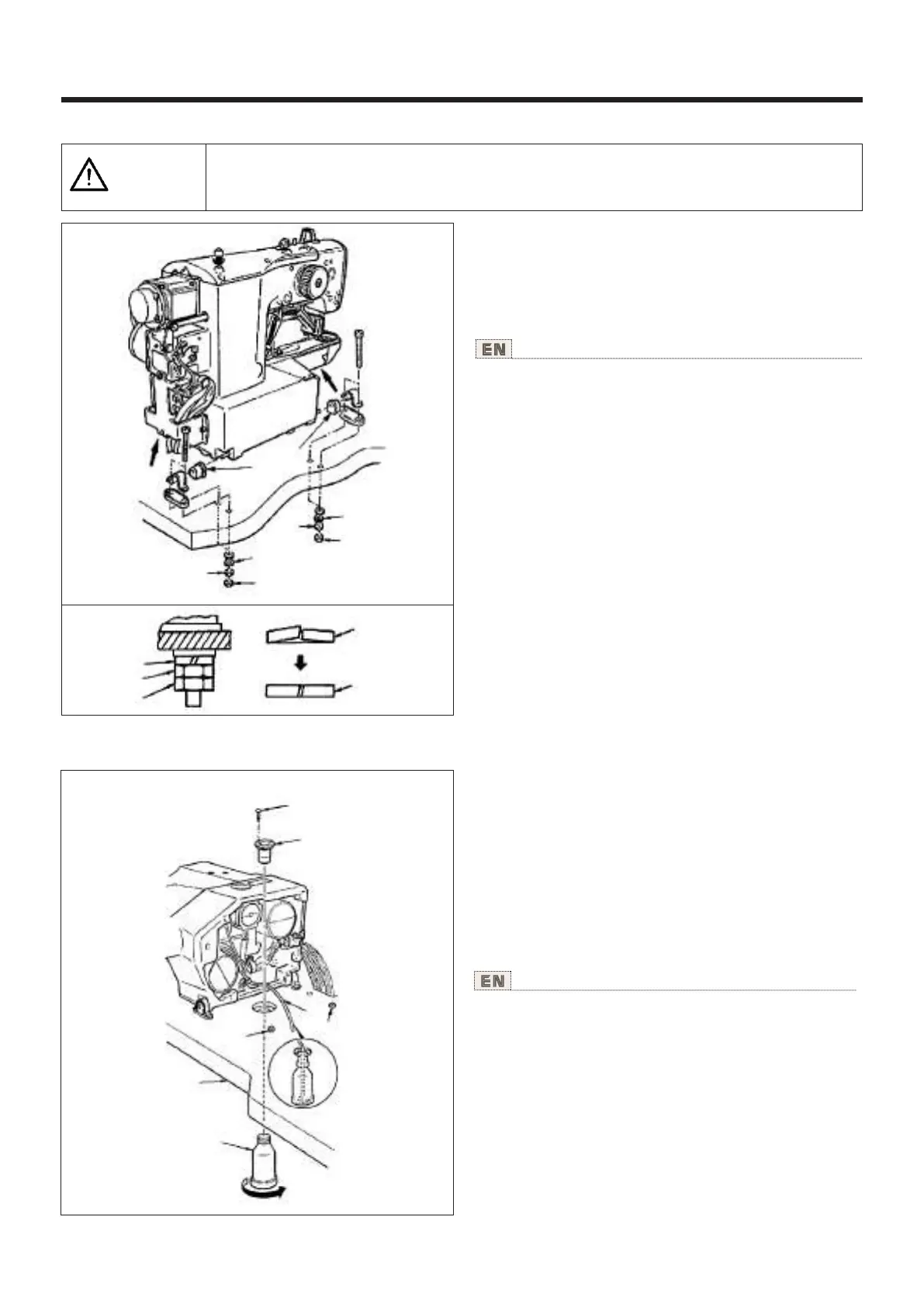 EN

EN