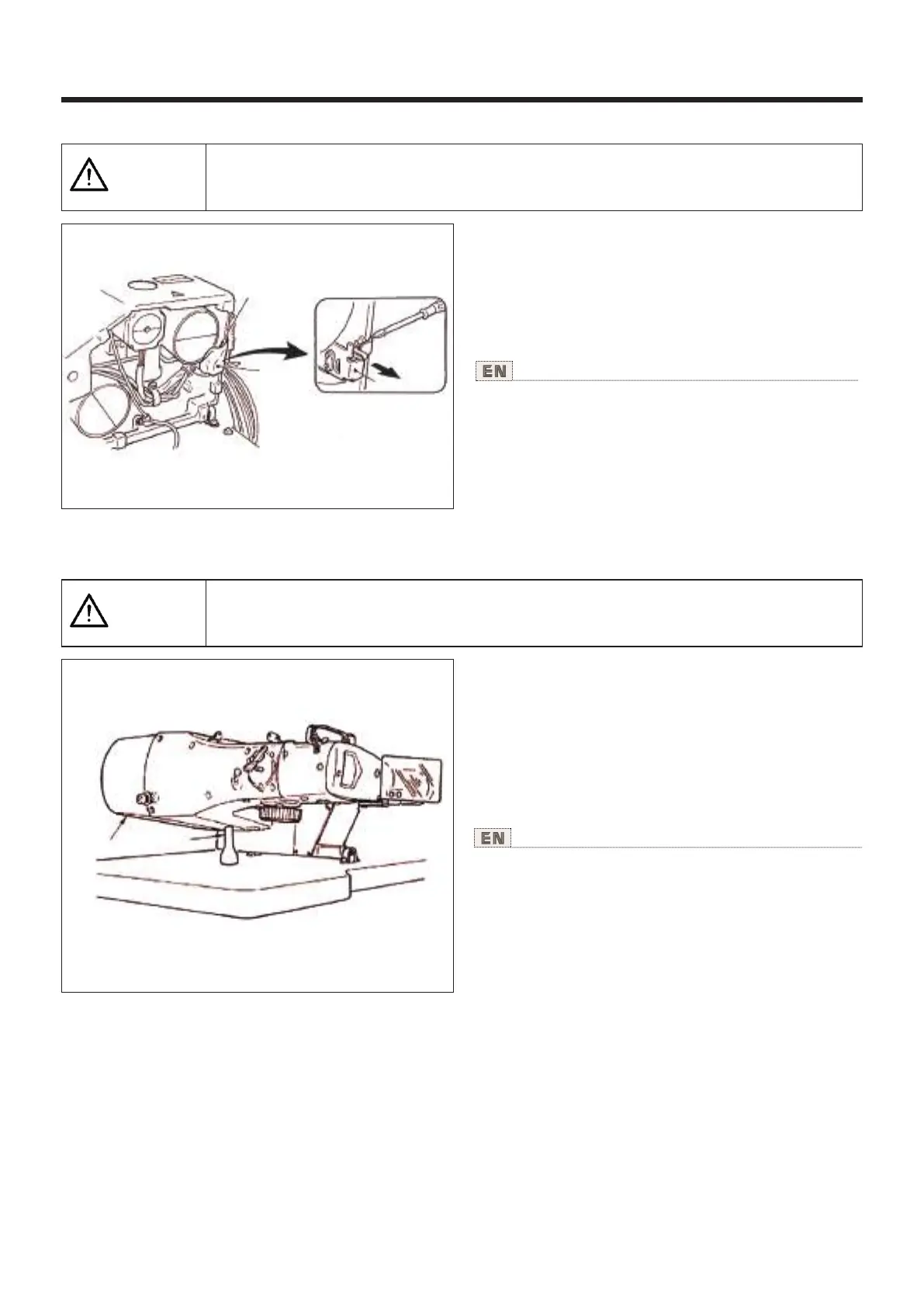 EN

EN