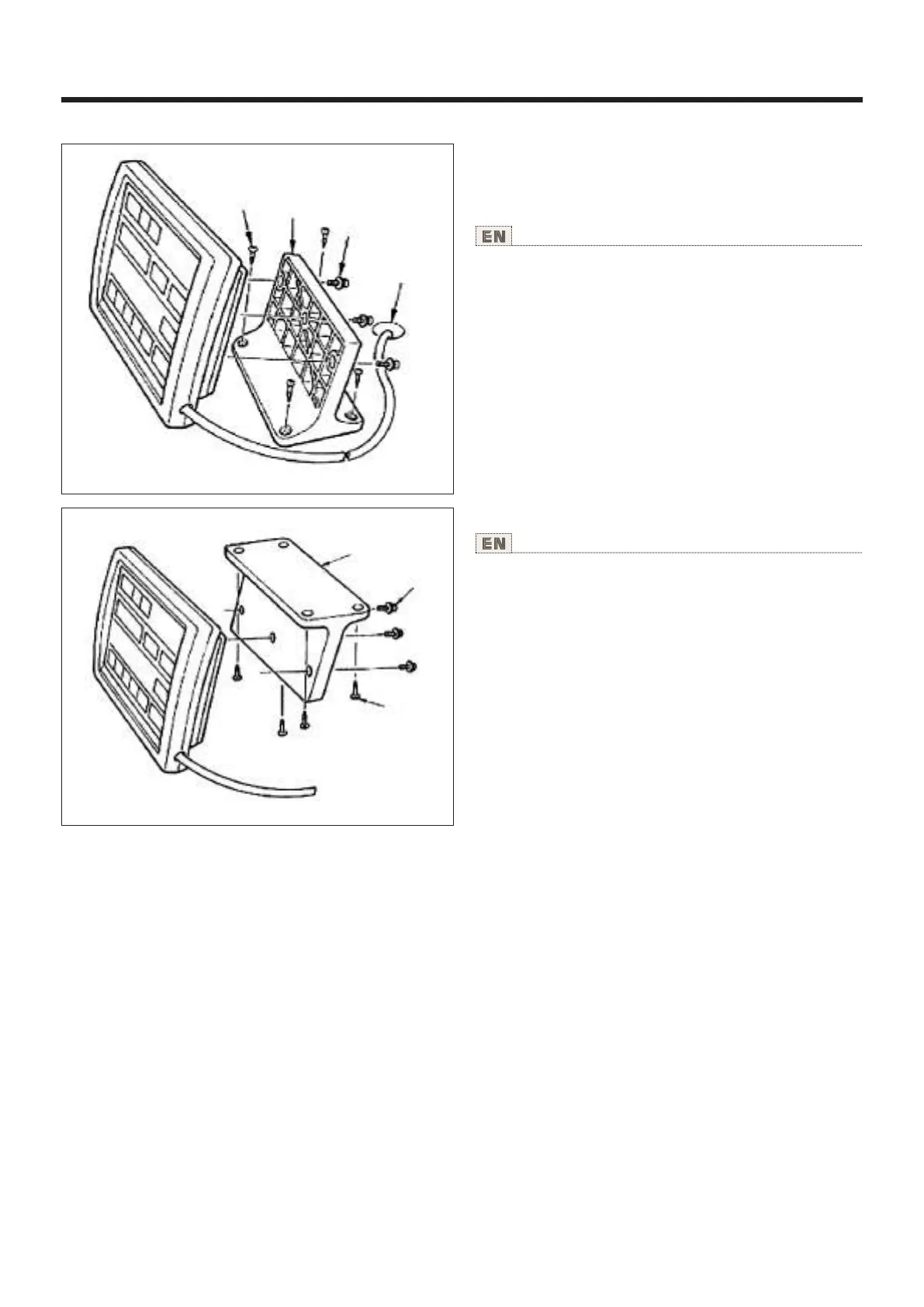 EN

EN