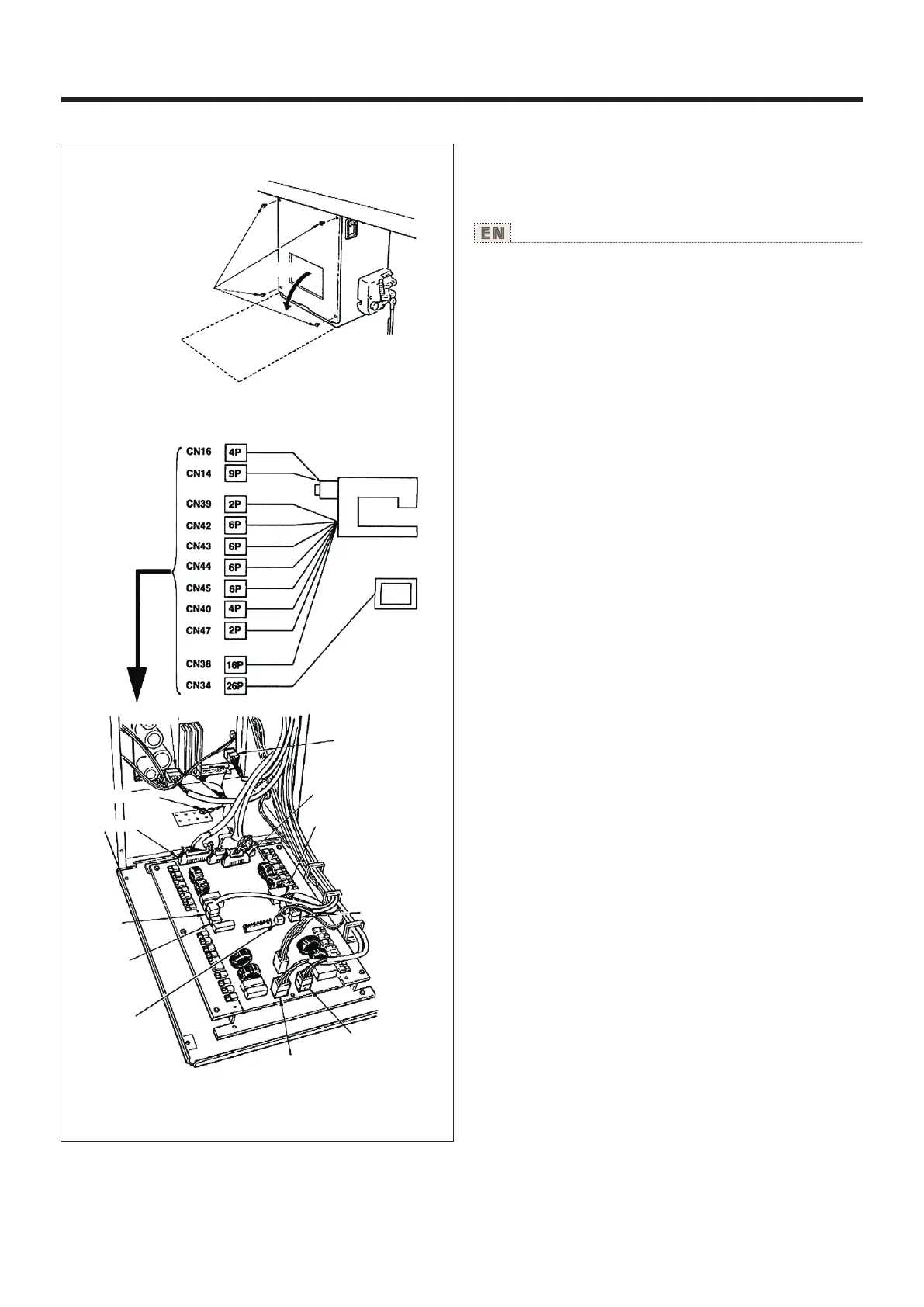 EN

CN16 4P
CN14 9P
CN39 2P
CN42 6P
CN43 6P
CN44 6P
CN45 6P
CN40 4P
CN47 2P
CN38 16P
CN34 26P