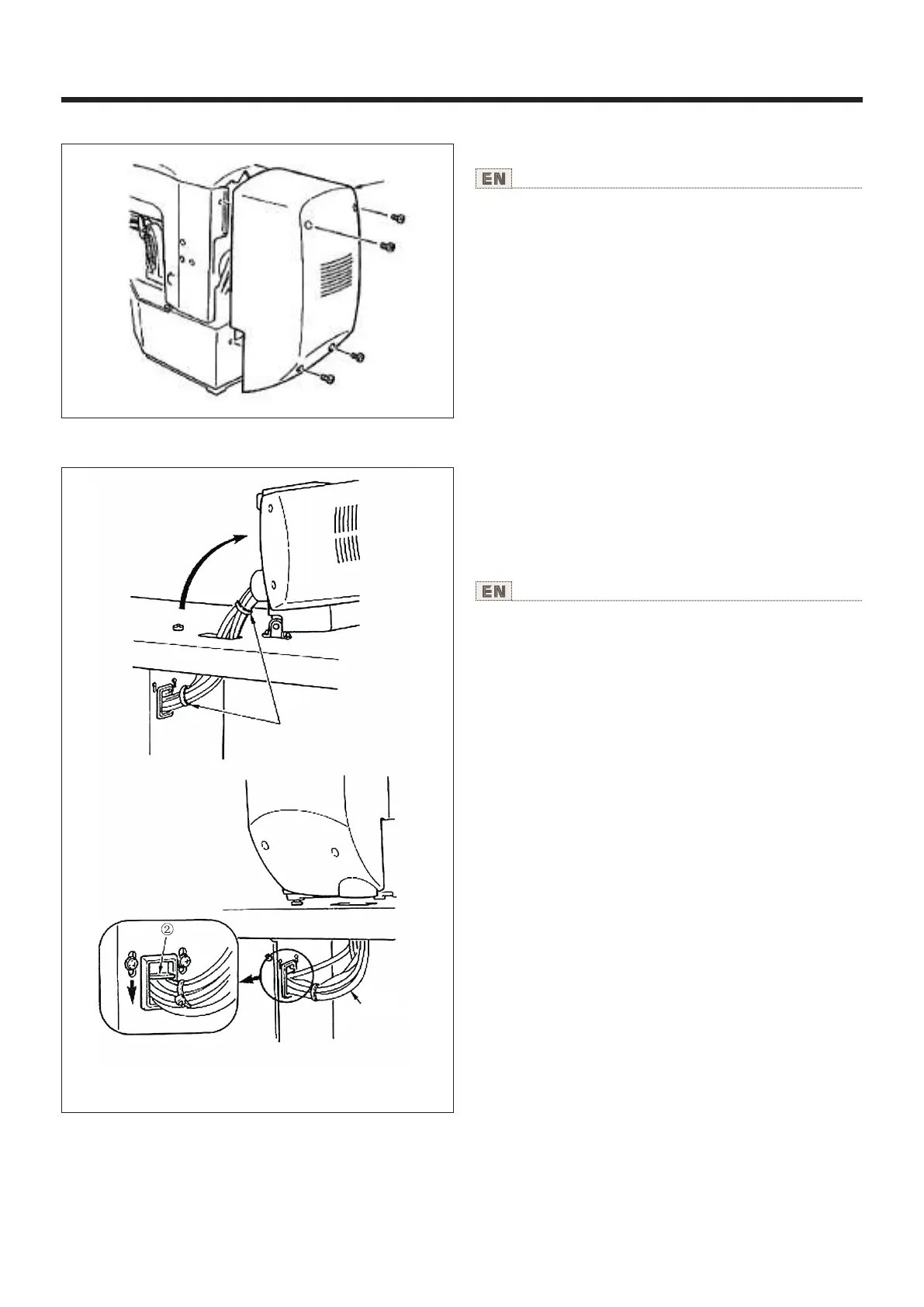 EN

EN

②