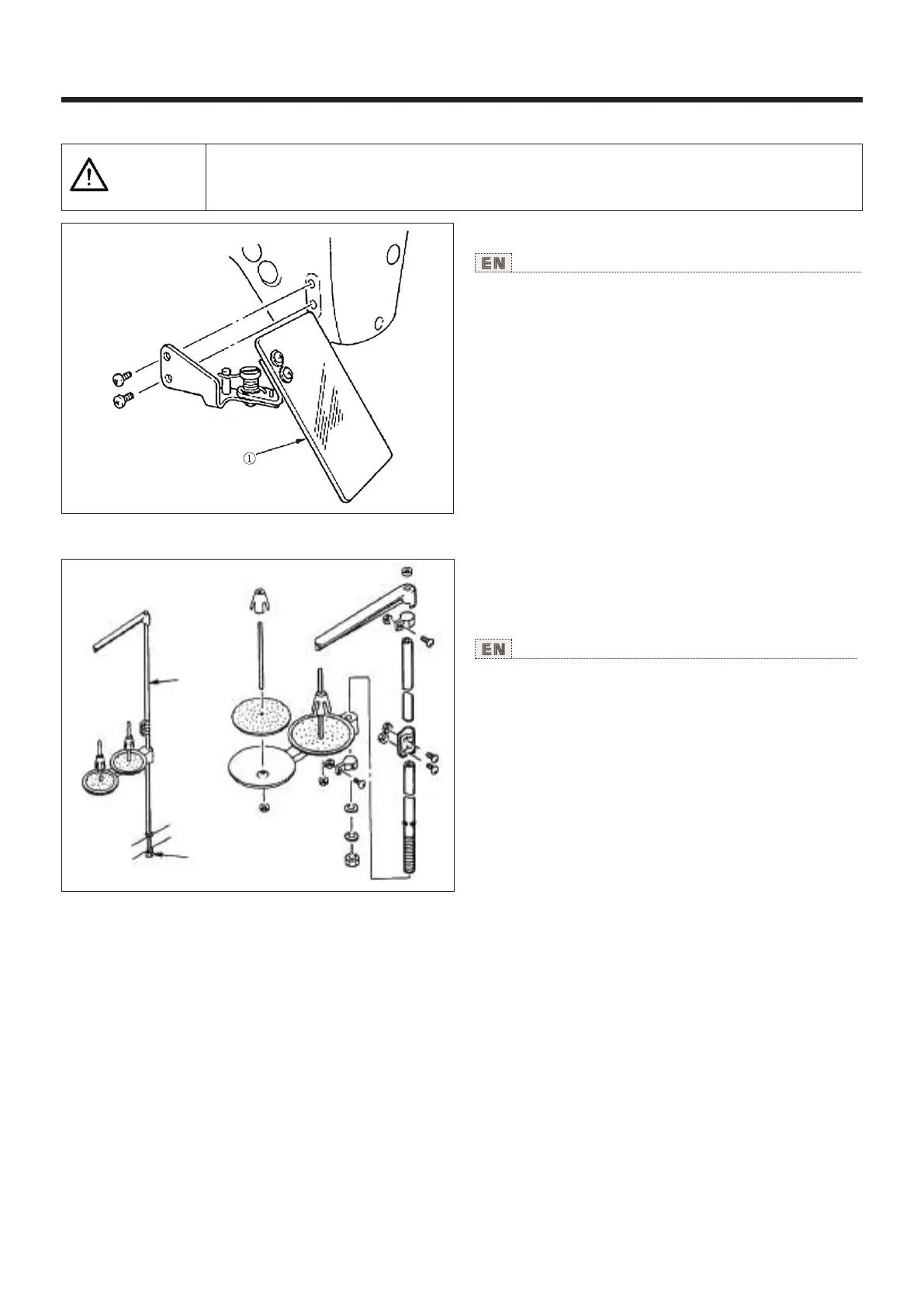 ①

EN

EN