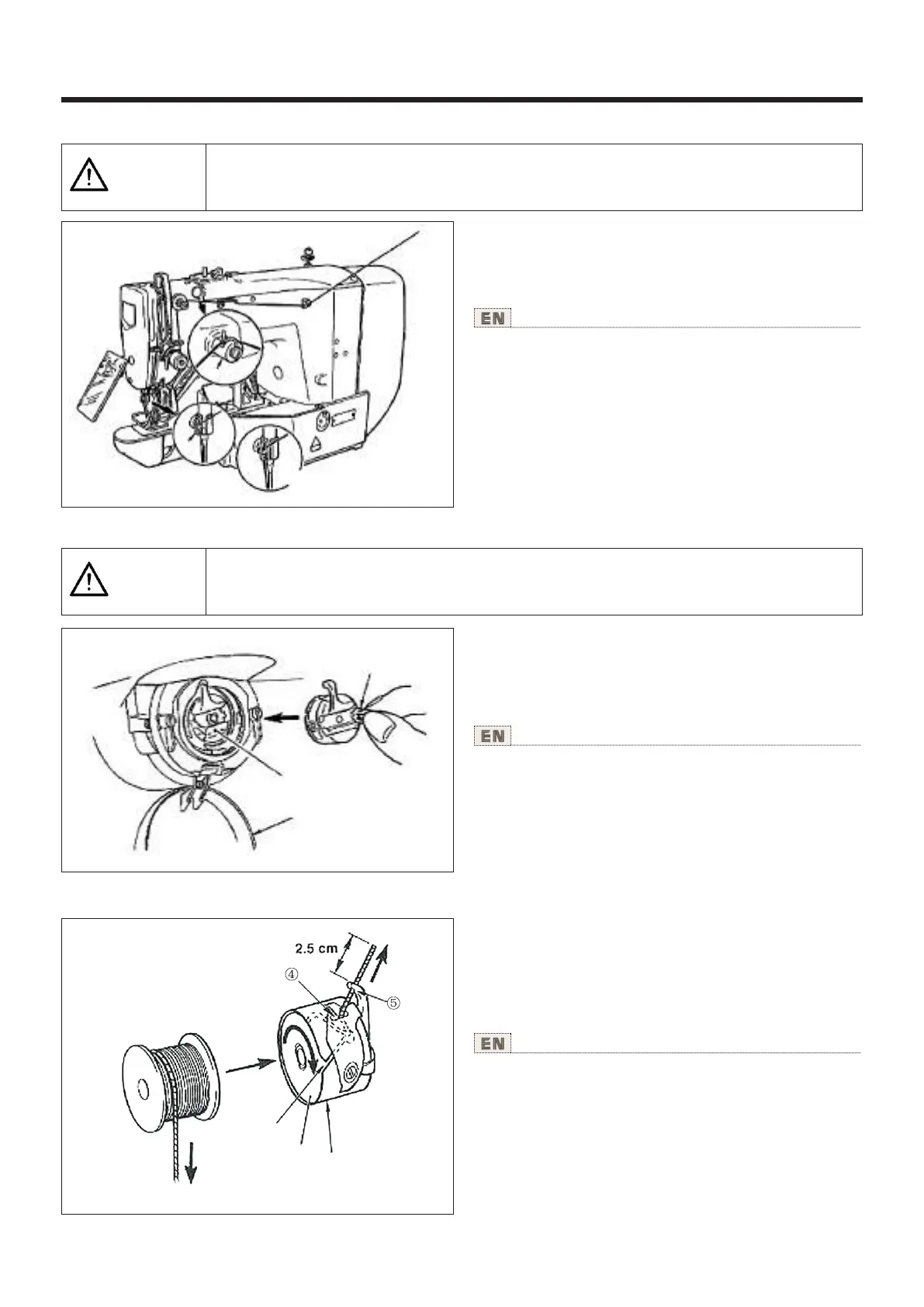 EN

EN

2.5 cm
④
⑤

EN