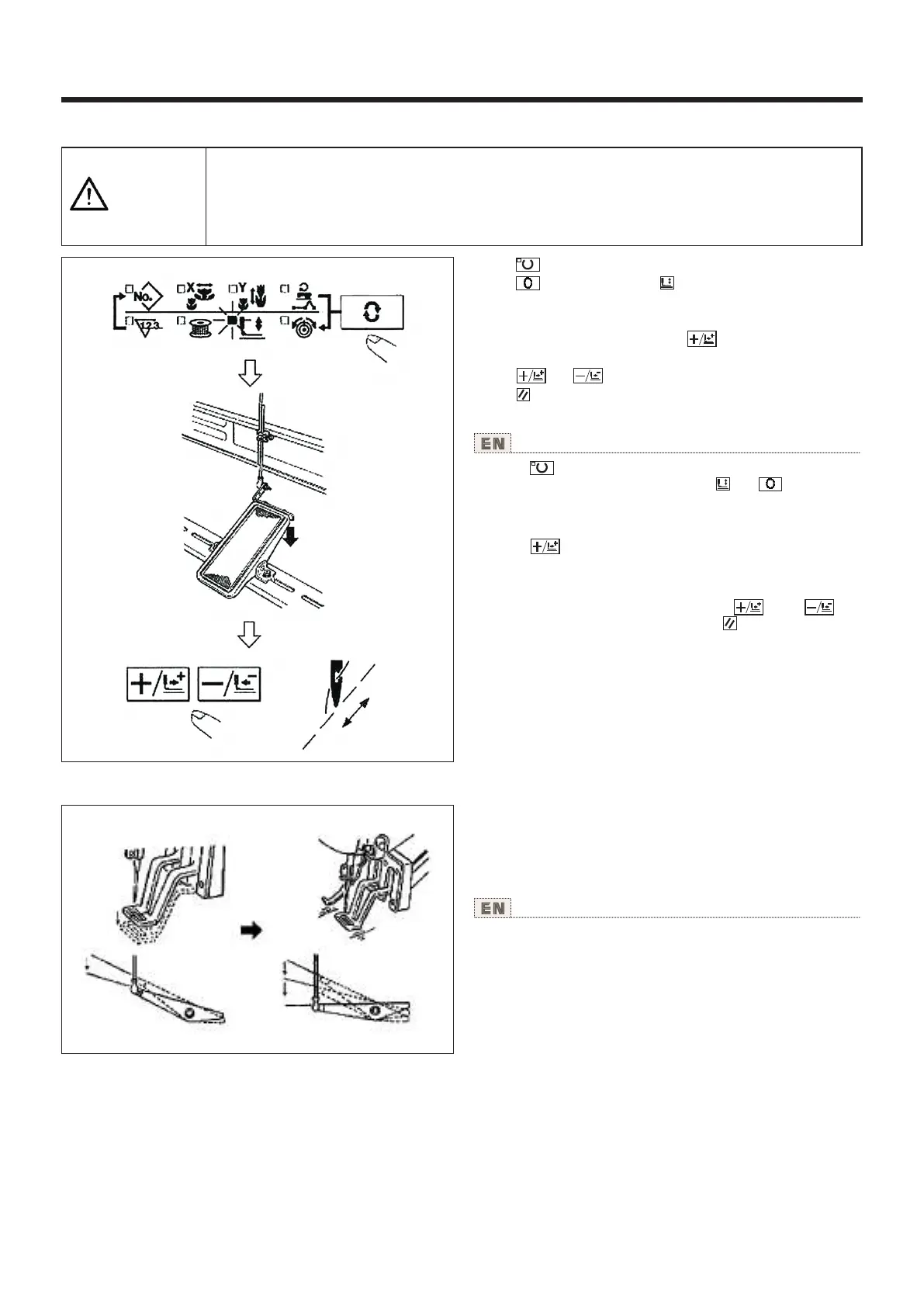 No.

X

Y

123

EN

EN