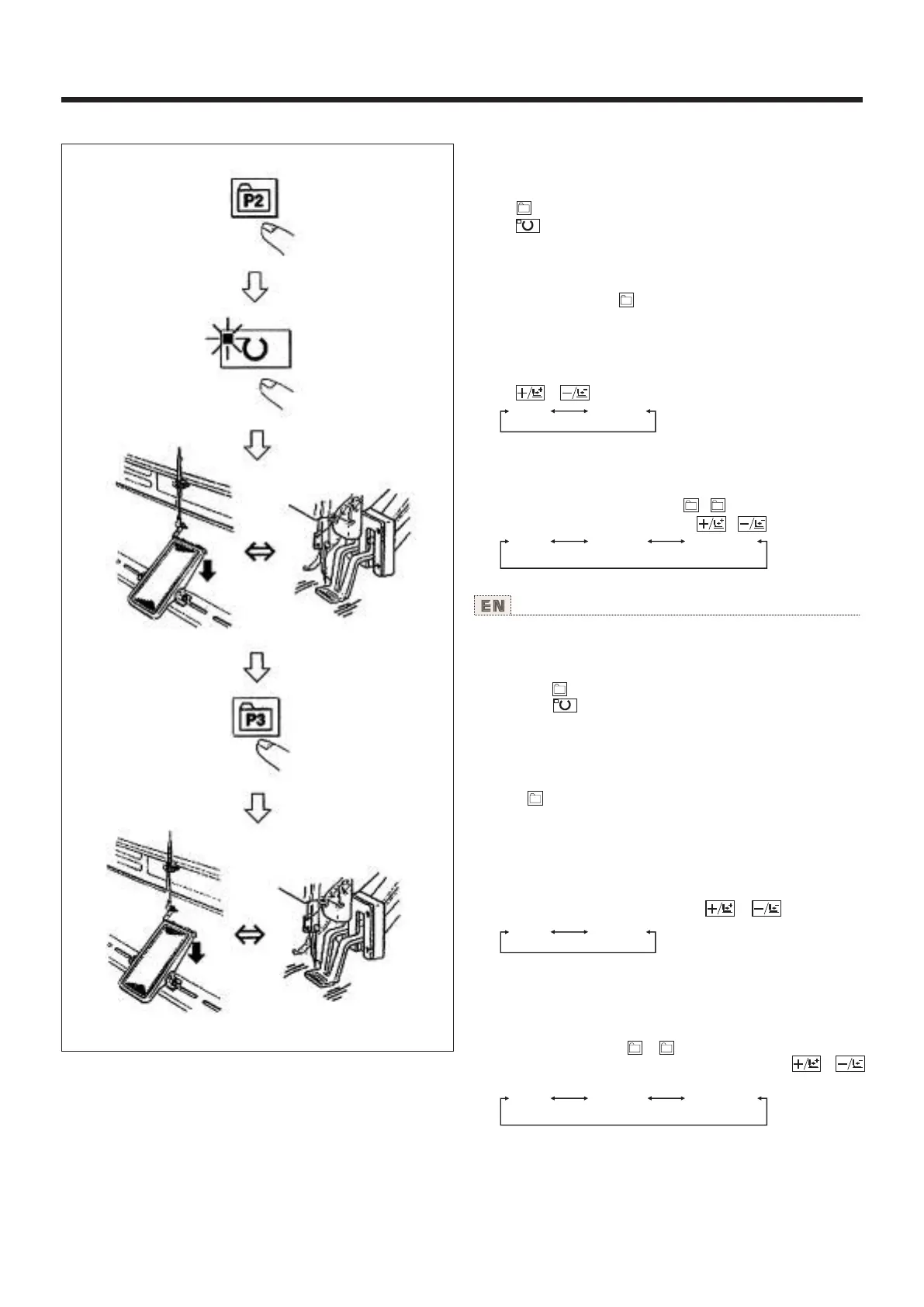 P2

P3

EN