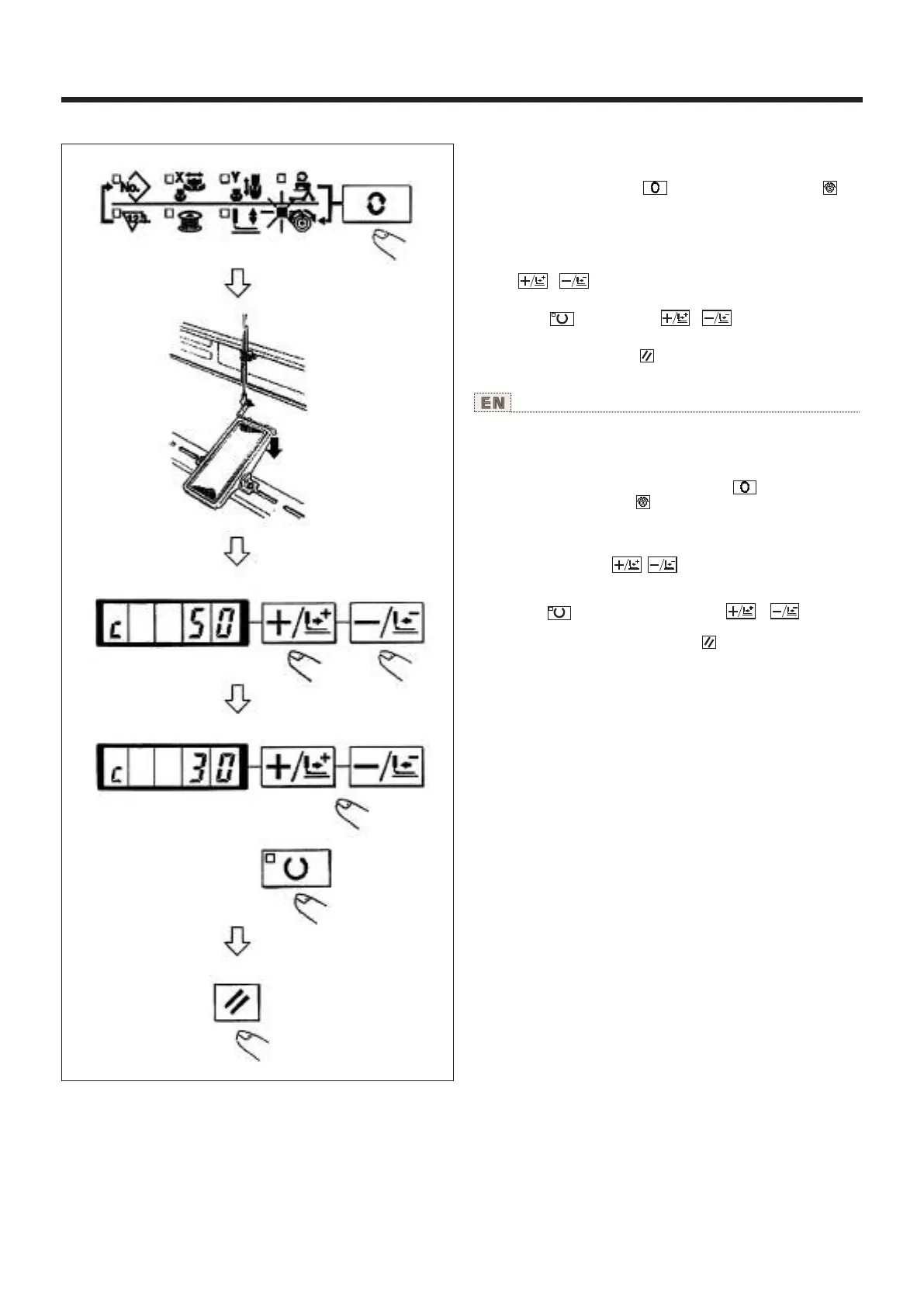 No.

X

Y

c 50

c 30

EN