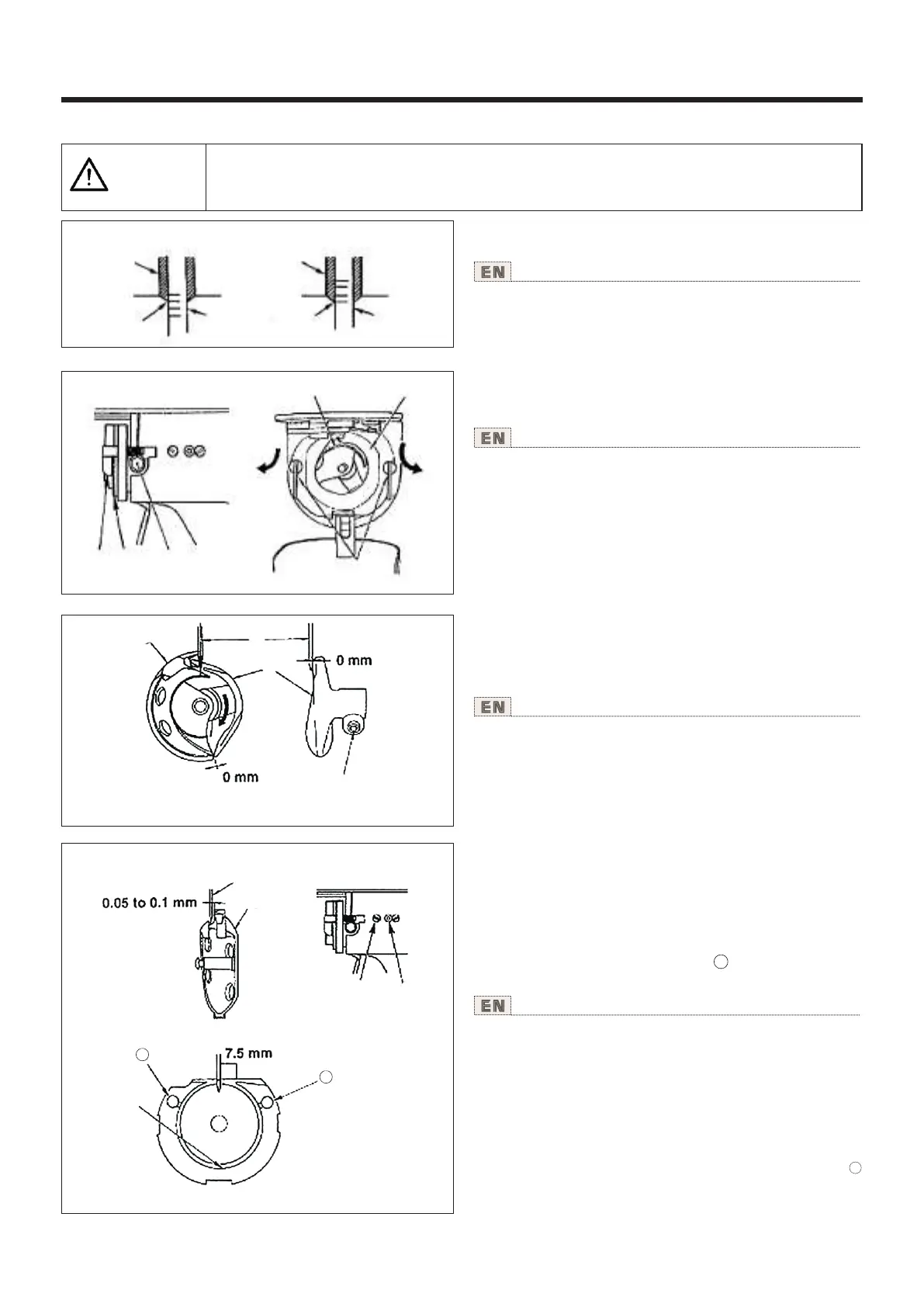 EN

EN

0 mm

0 mm

EN

0.05 to 0.1 mm

EN

7.5 mm