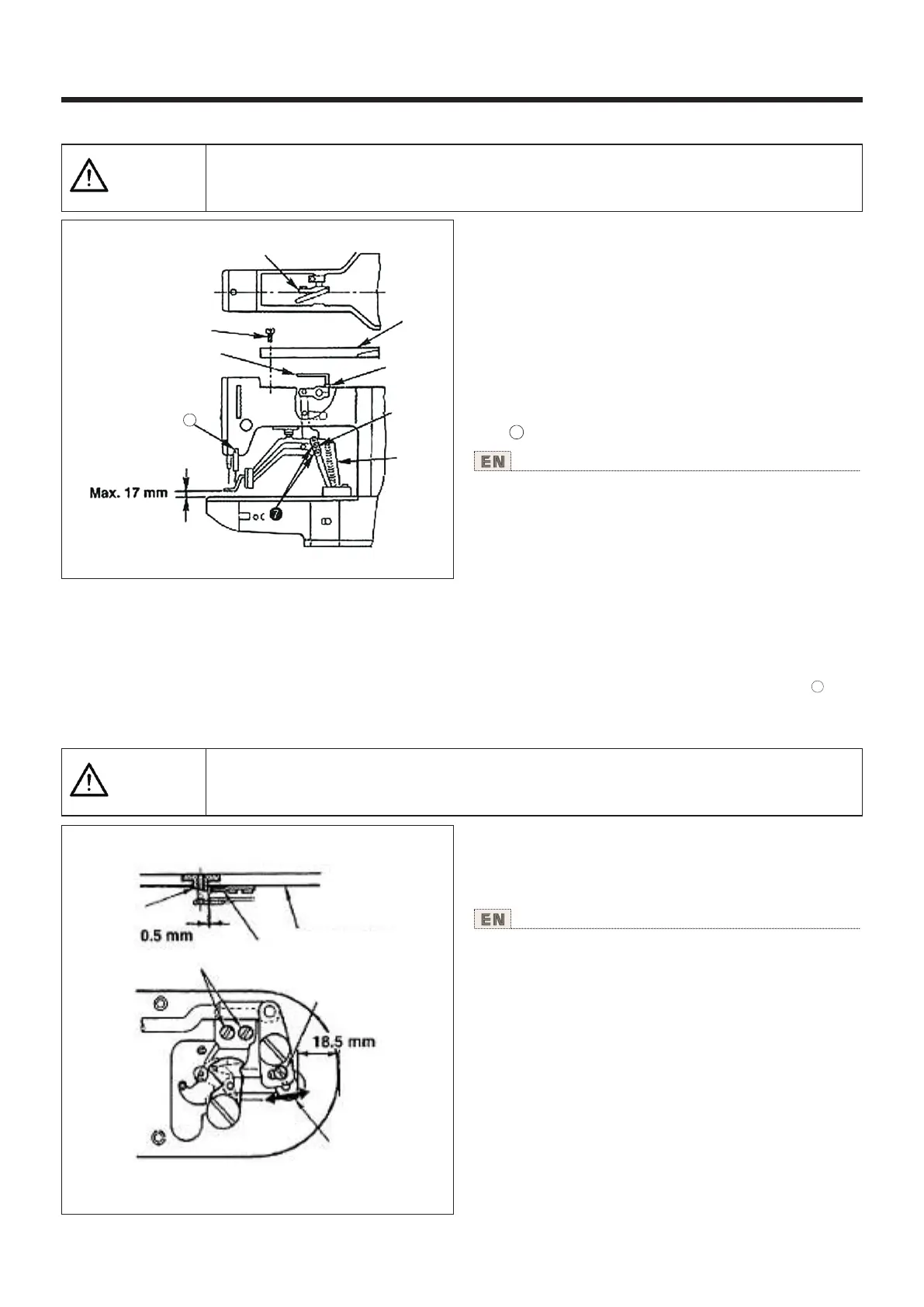 Max. 17 mm

7

EN

0.5 mm

18.5 mm

EN