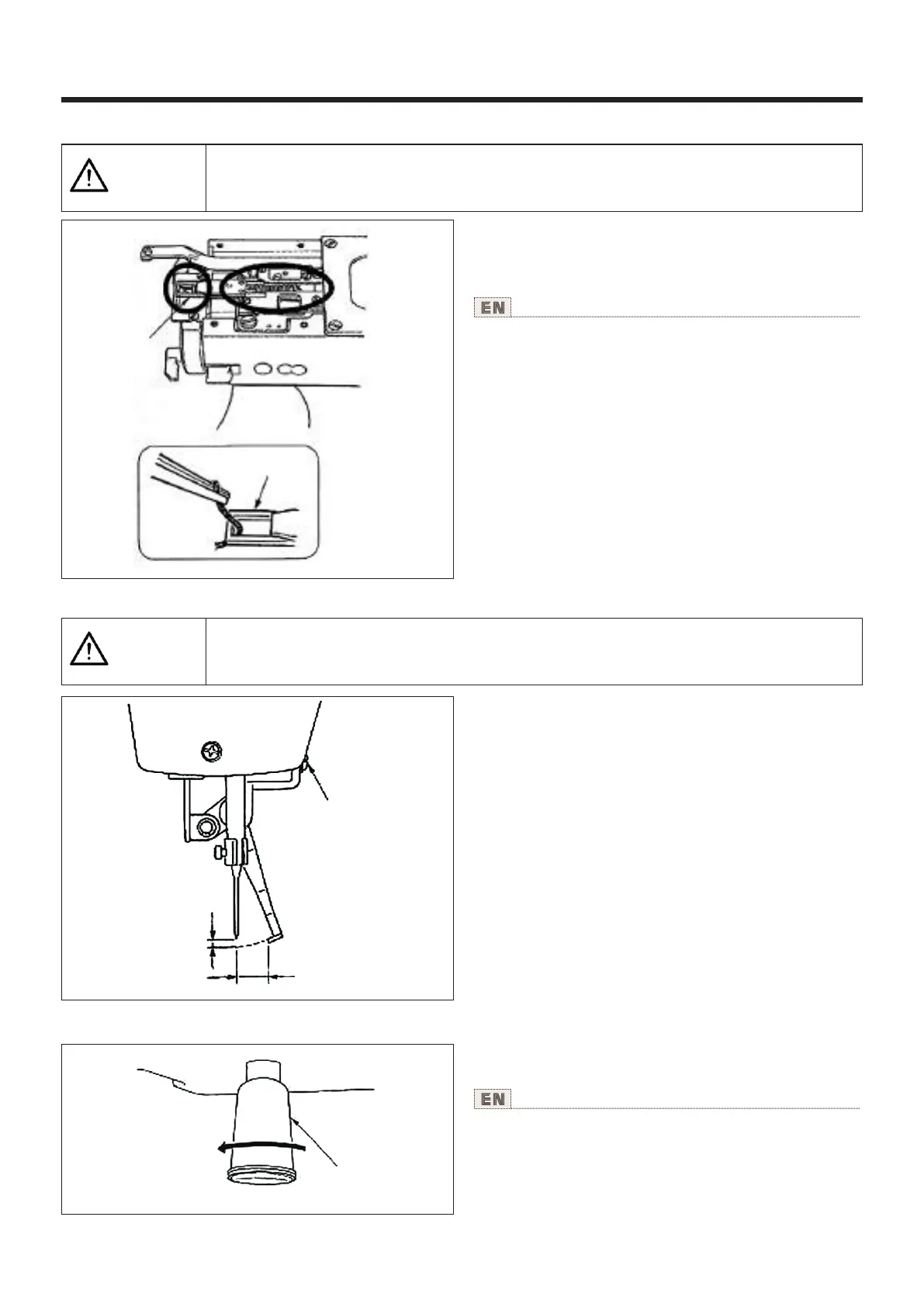 EN

EN