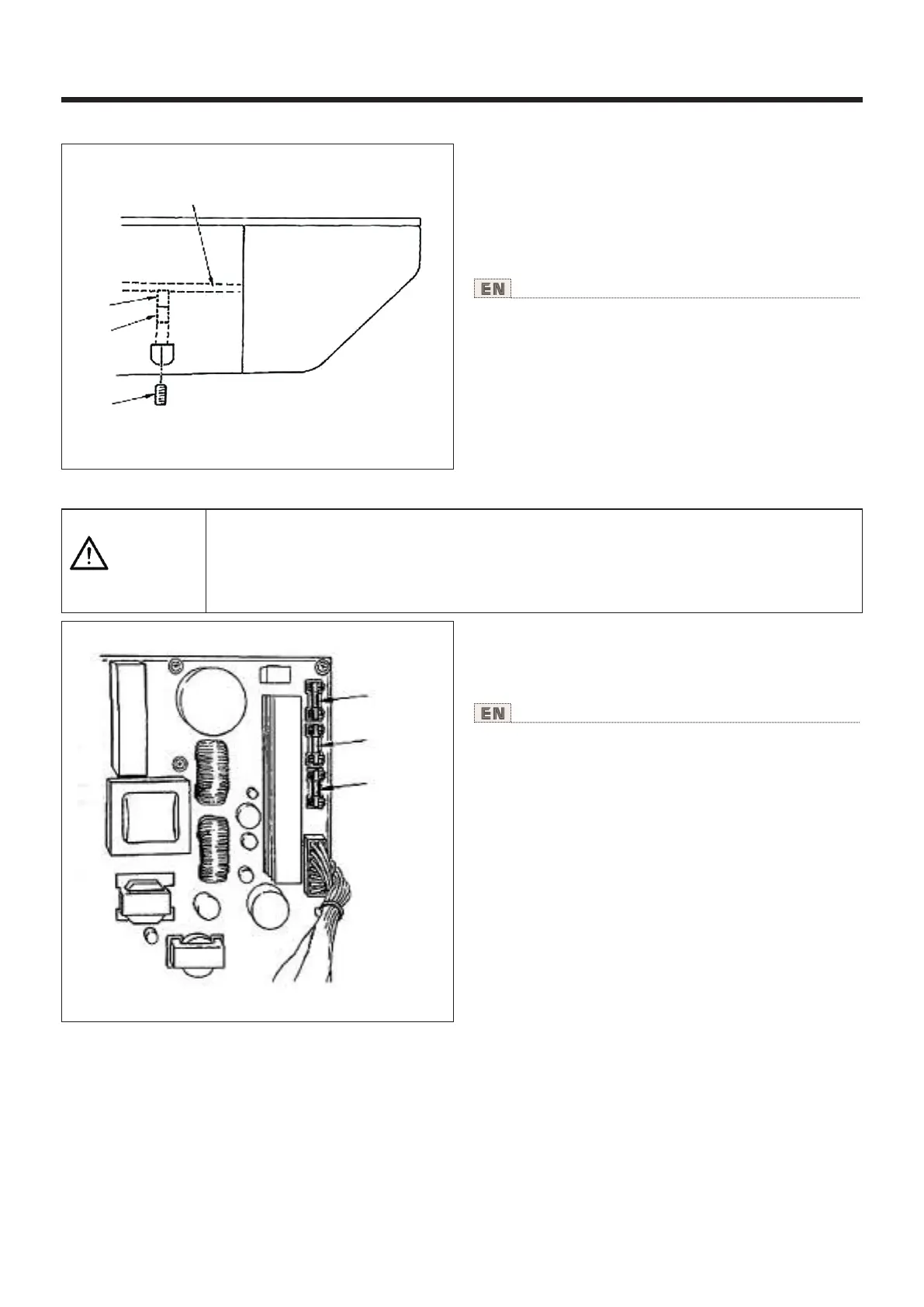 EN

EN