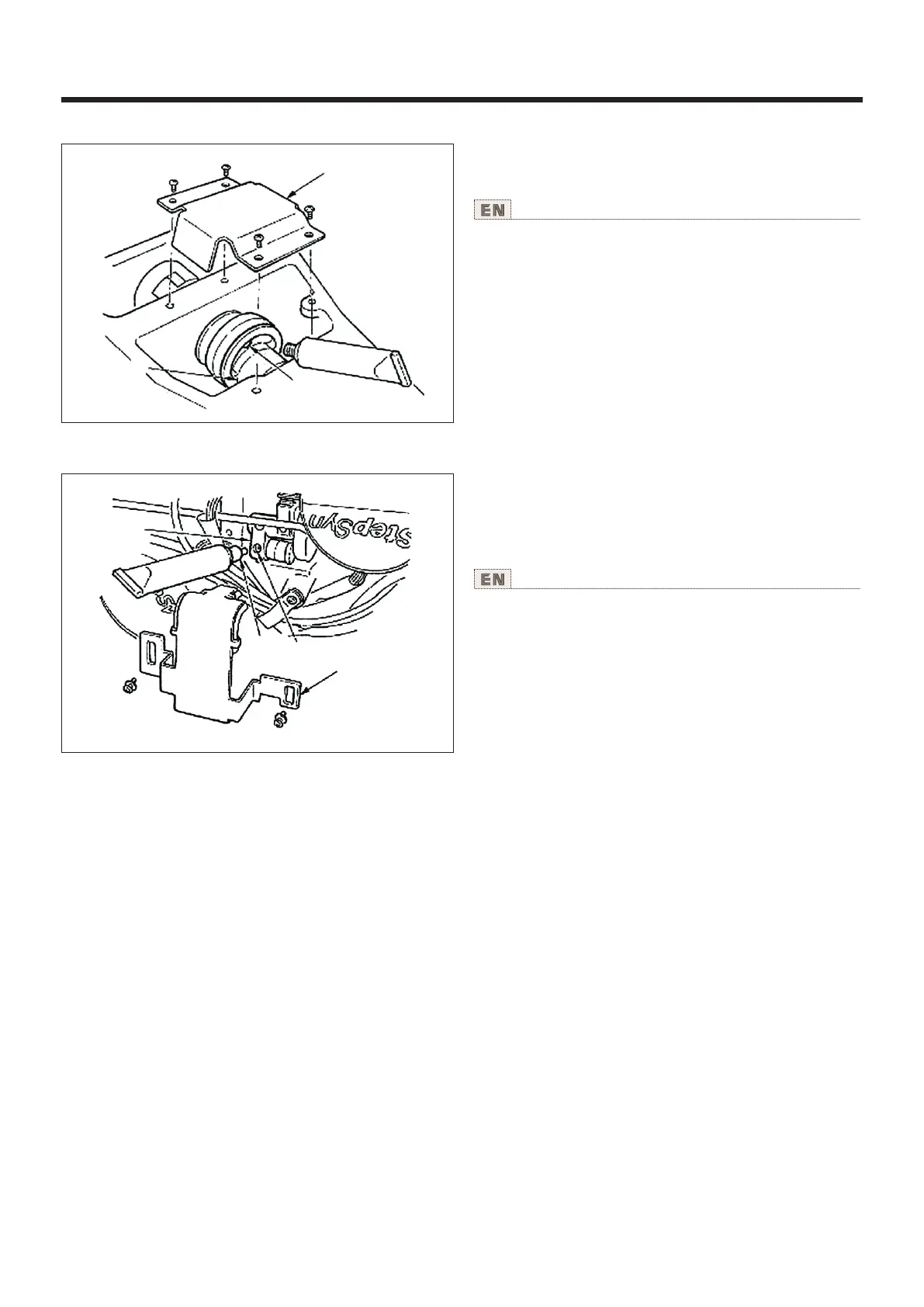 EN

StepSyn

EN