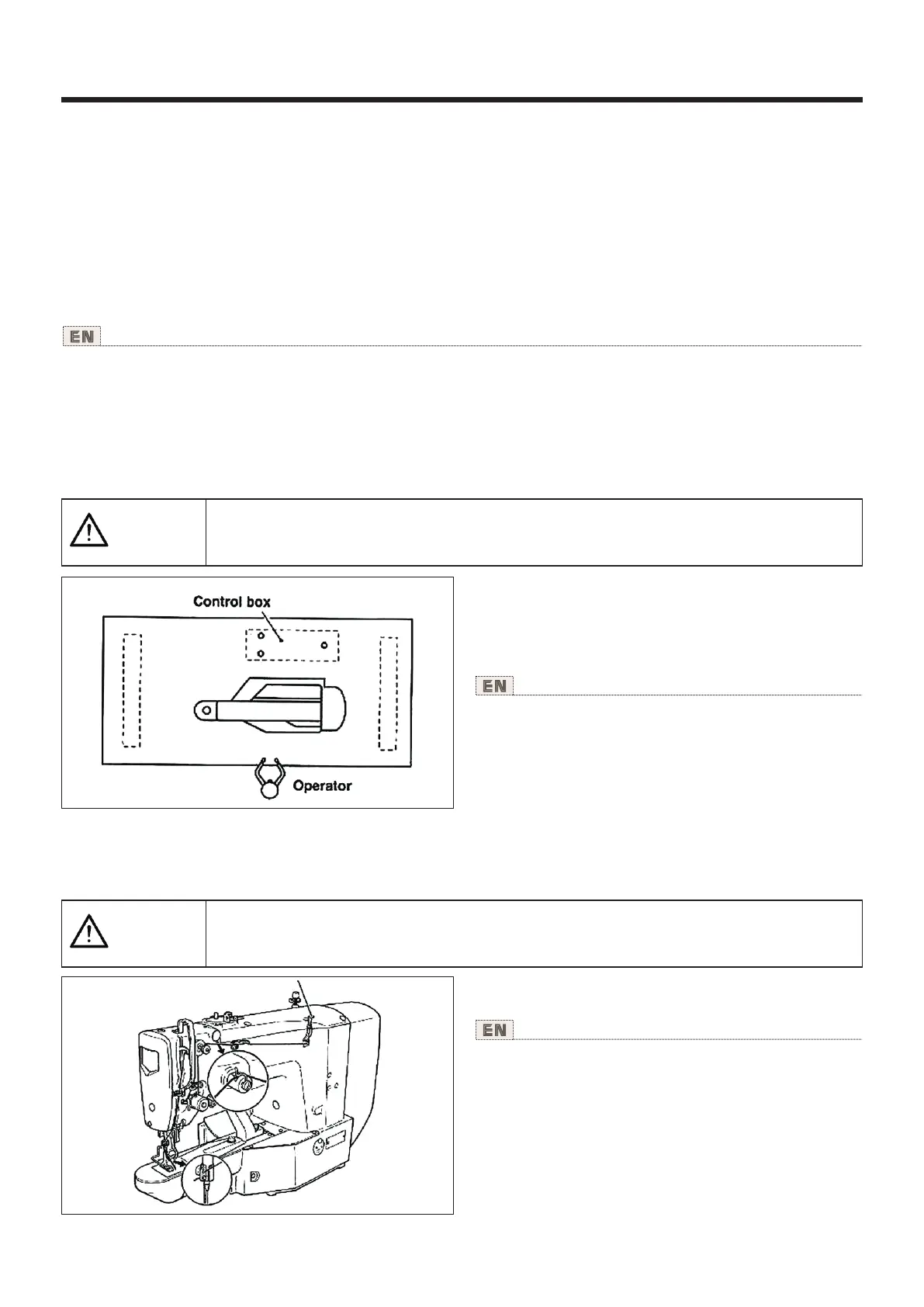 EN

Control box

Operator

EN

EN