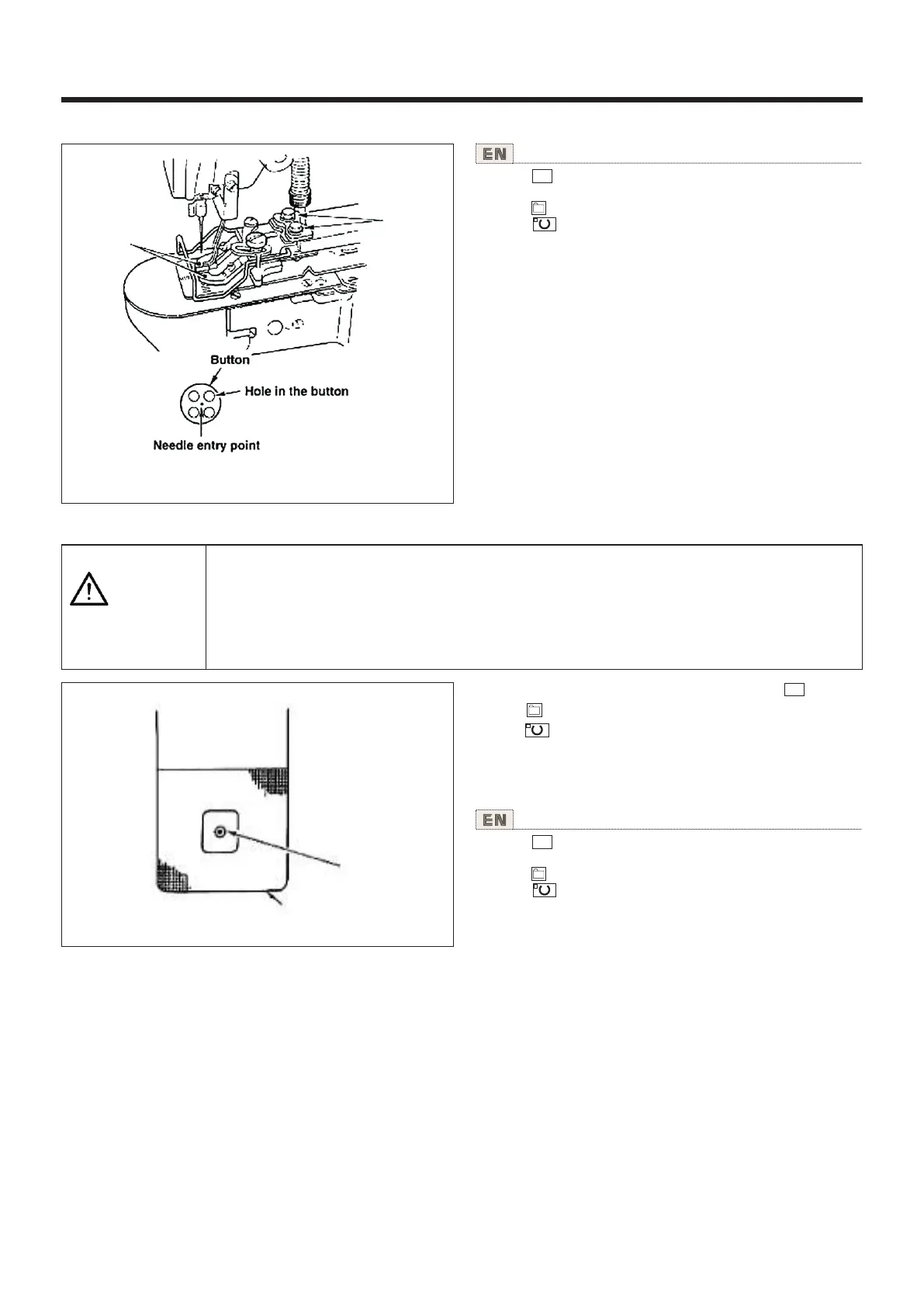 EN

Button

Hole in the button

Needle entry point

EN