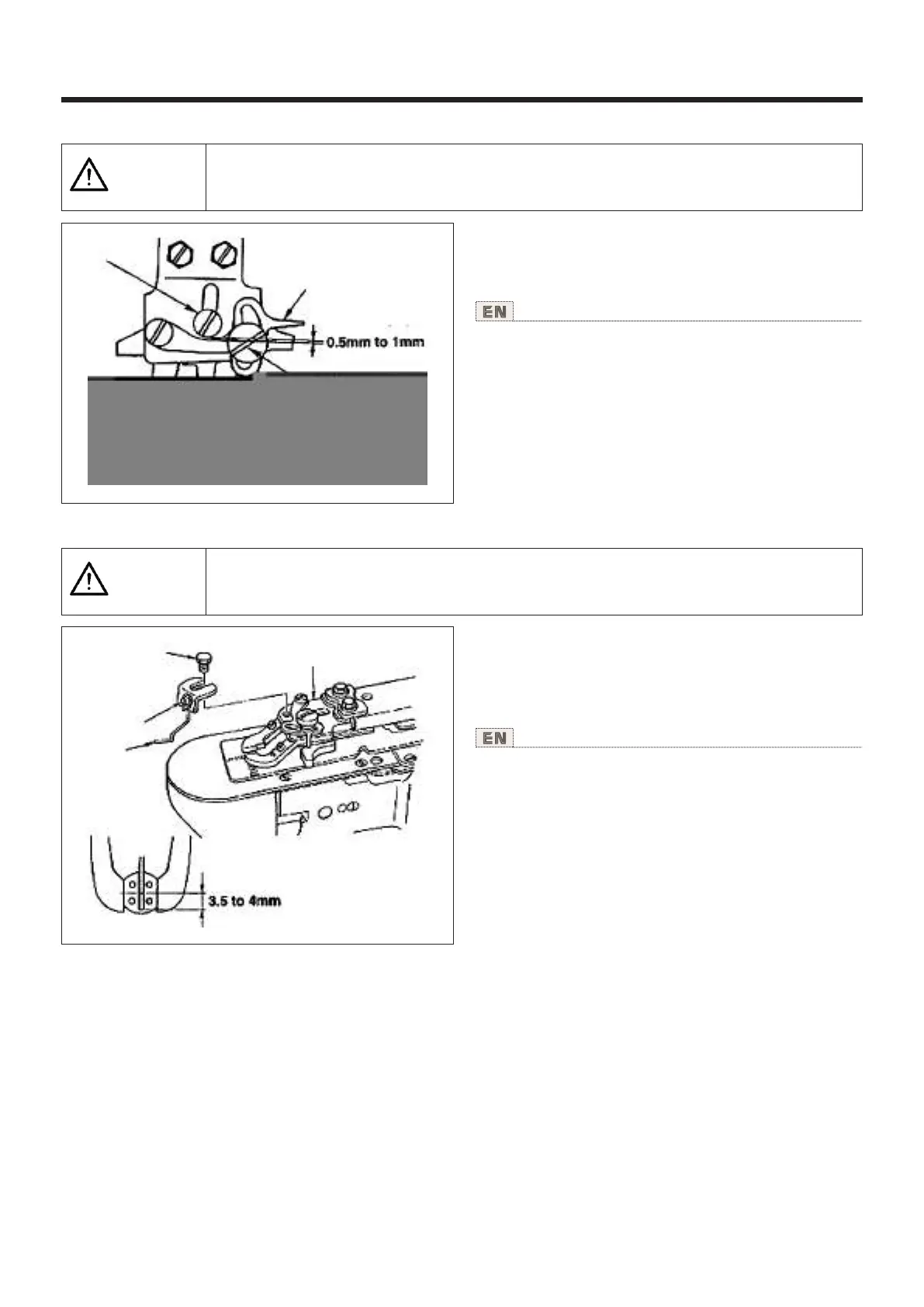 0.5mm to 1mm

EN

3.5 to 4mm

EN